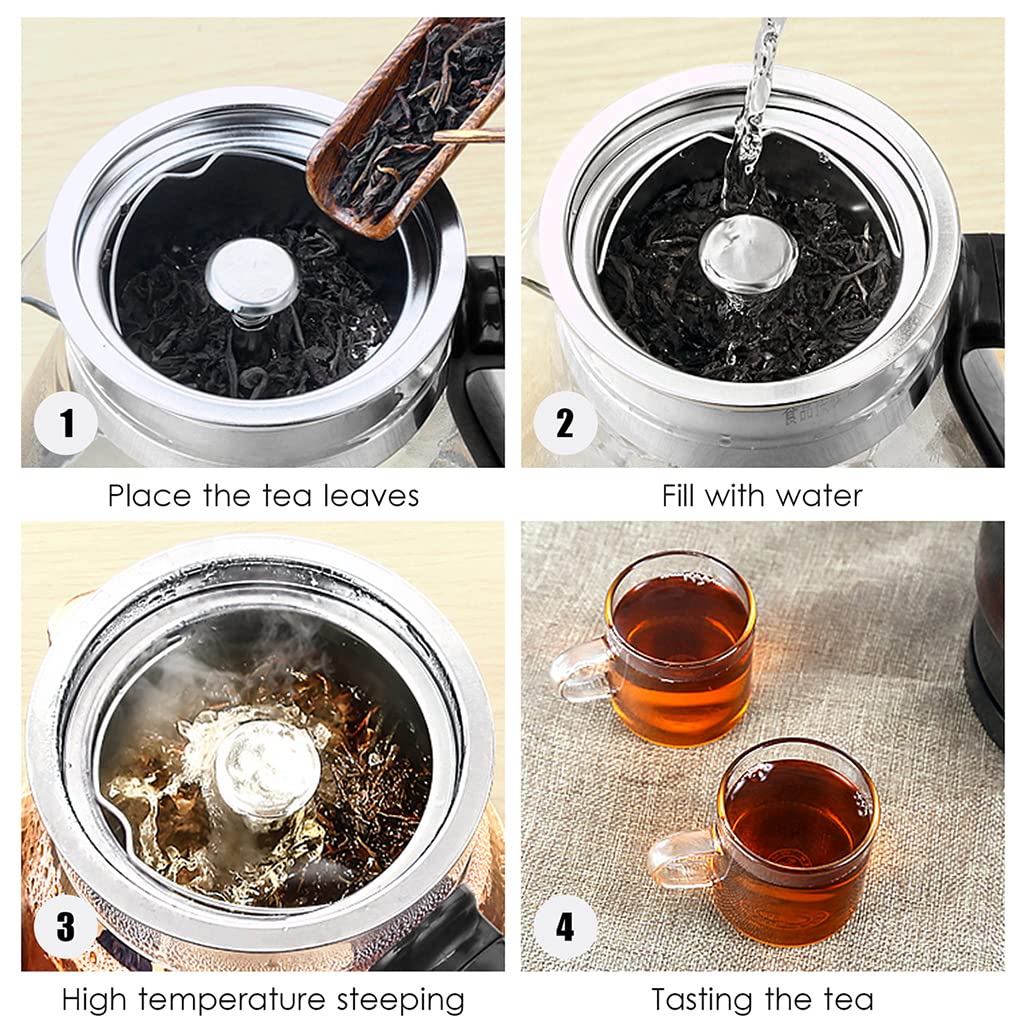 1

Place the tea leaves

2

Fill with water

3

High temperature steeping

4

Tasting the tea