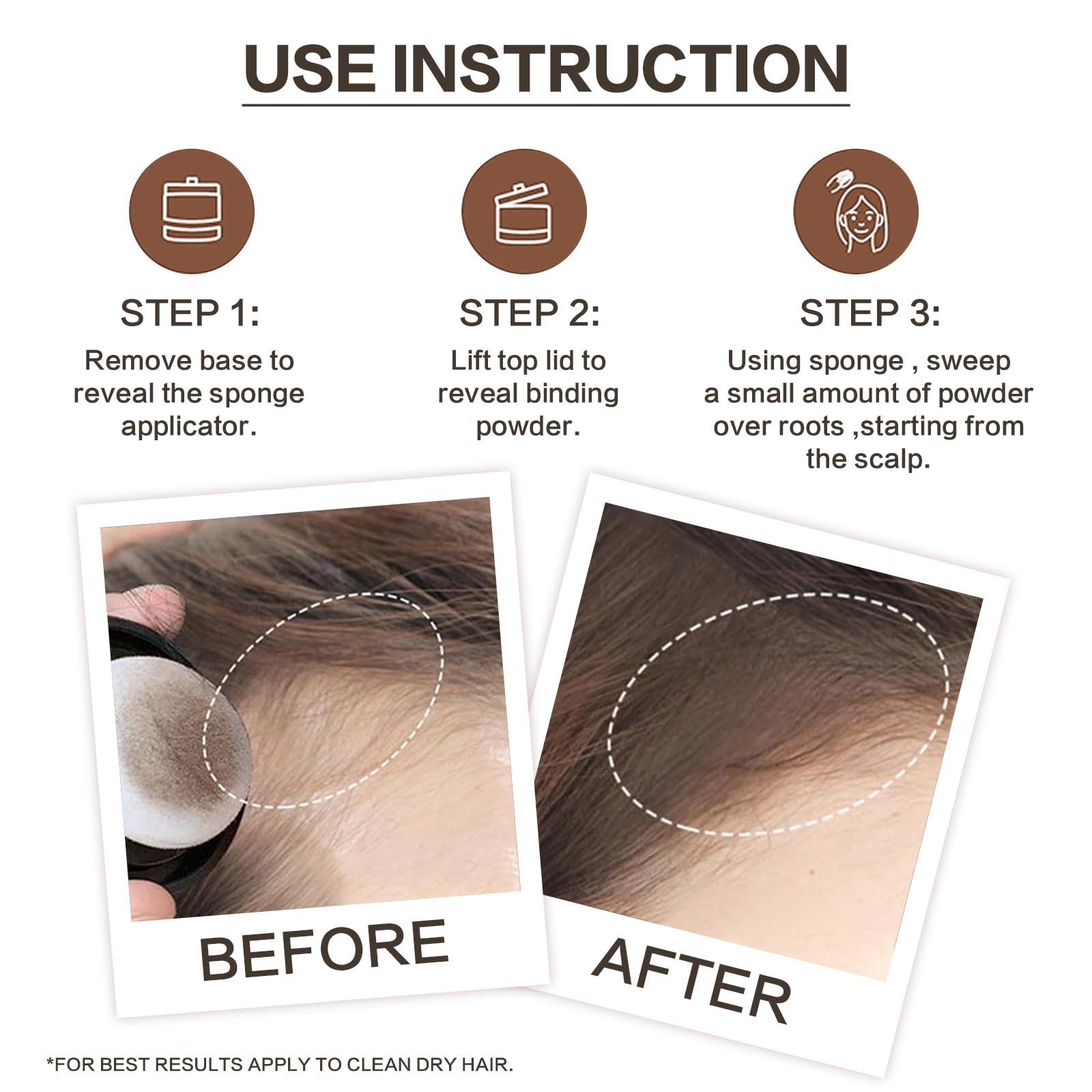 USE INSTRUCTION

STEP 1:
Remove base to reveal the sponge applicator.

STEP 2:
Lift top lid to reveal binding powder.

STEP 3:
Using sponge , sweep a small amount of powder over roots ,starting from the scalp.

BEFORE

AFTER

*FOR BEST RESULTS APPLY TO CLEAN DRY HAIR.