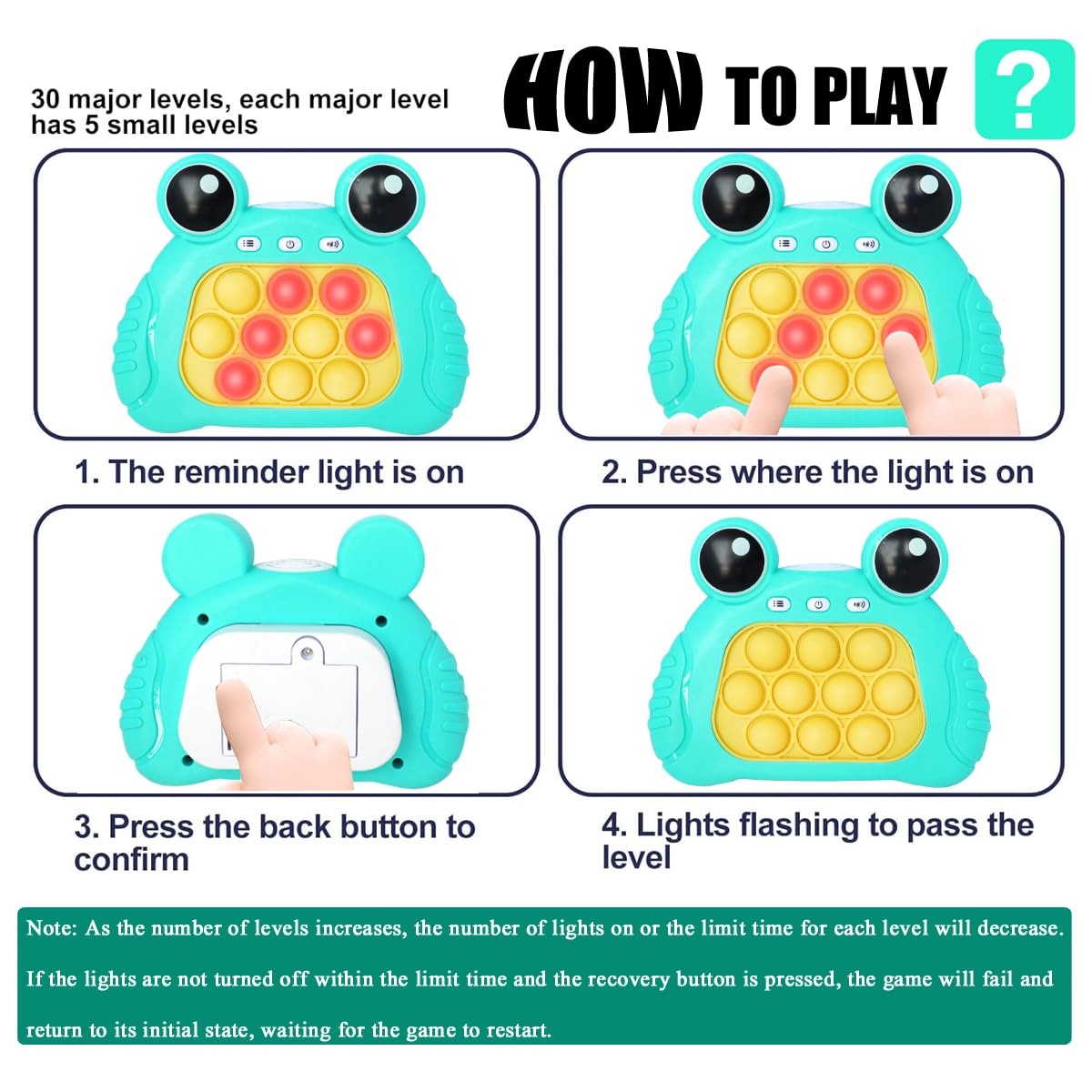 30 major levels, each major level has 5 small levels

HOW TO PLAY ?

1. The reminder light is on

2. Press where the light is on

3. Press the back button to confirm

4. Lights flashing to pass the level

Note: As the number of levels increases, the number of lights on or the limit time for each level will decrease. If the lights are not turned off within the limit time and the recovery button is pressed, the game will fail and return to its initial state, waiting for the game to restart.