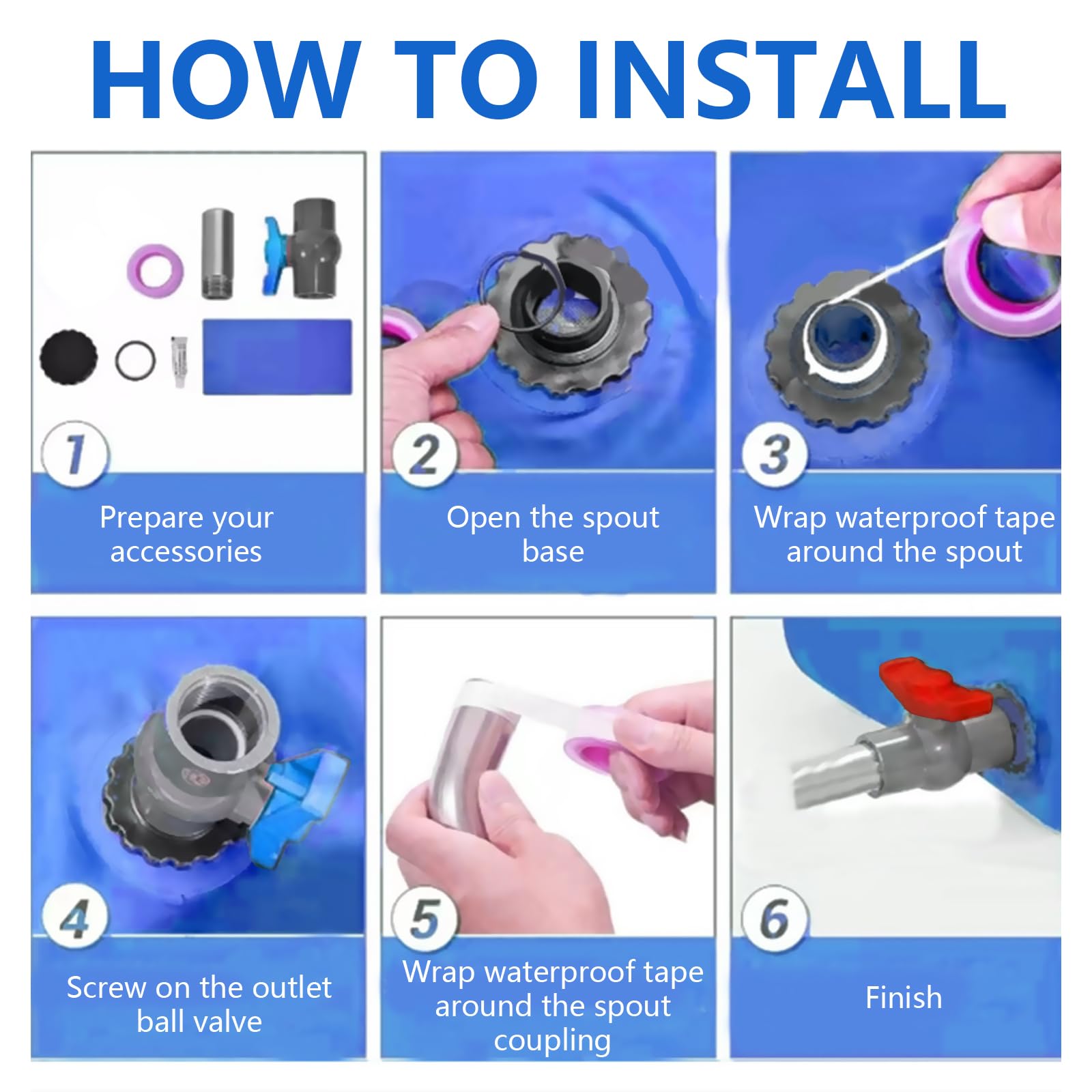 HOW TO INSTALL

1
Prepare your accessories

2
Open the spout base

3
Wrap waterproof tape around the spout

4
Screw on the outlet ball valve

5
Wrap waterproof tape around the spout coupling

6
Finish