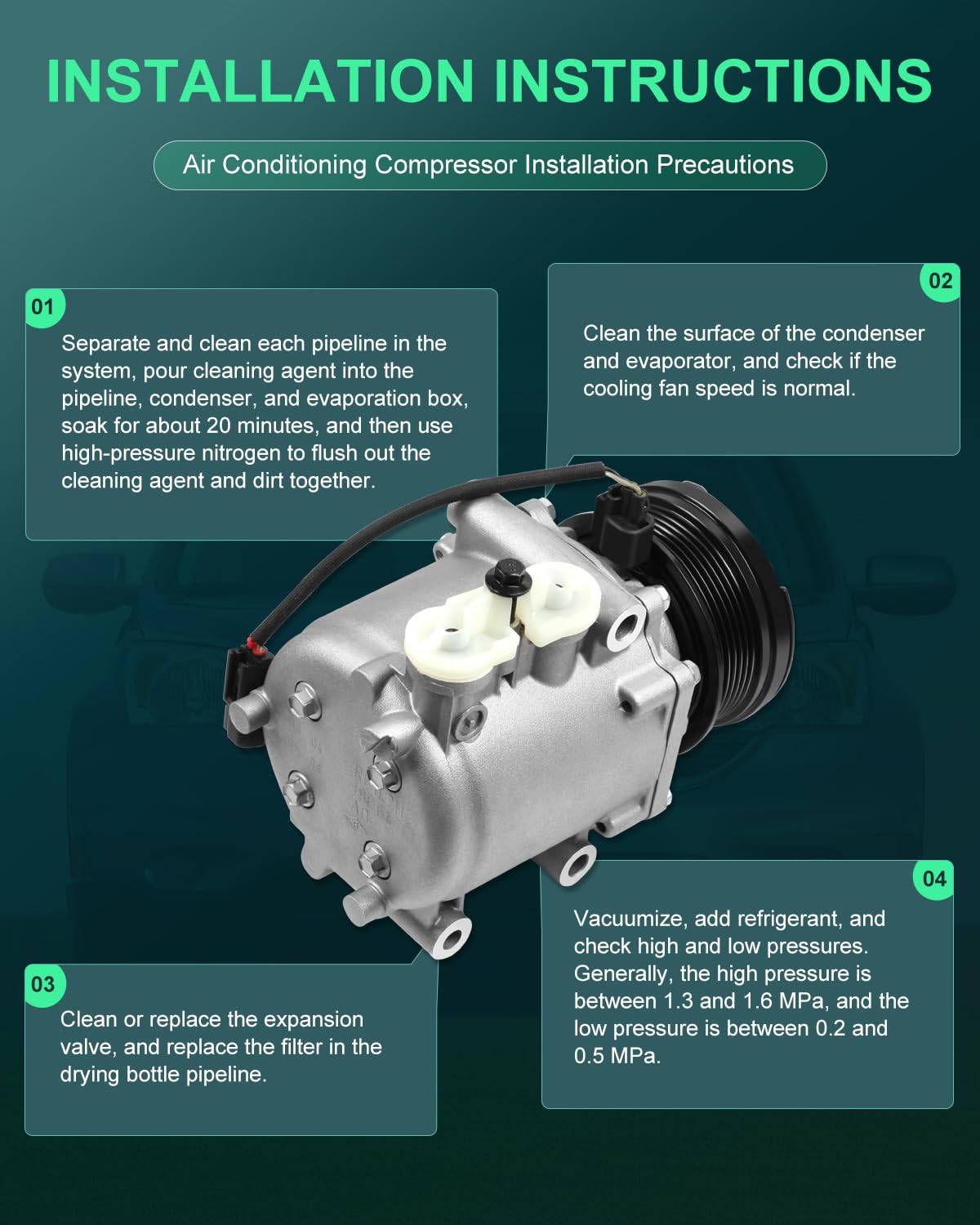 INSTALLATION INSTRUCTIONS

Air Conditioning Compressor Installation Precautions

01

Separate and clean each pipeline in the system, pour cleaning agent into the pipeline, condenser, and evaporation box, soak for about 20 minutes, and then use high-pressure nitrogen to flush out the cleaning agent and dirt together.

02

Clean the surface of the condenser and evaporator, and check if the cooling fan speed is normal.

03

Clean or replace the expansion valve, and replace the filter in the drying bottle pipeline.

04

Vacuumize, add refrigerant, and check high and low pressures. Generally, the high pressure is between 1.3 and 1.6 MPa, and the low pressure is between 0.2 and 0.5 MPa.