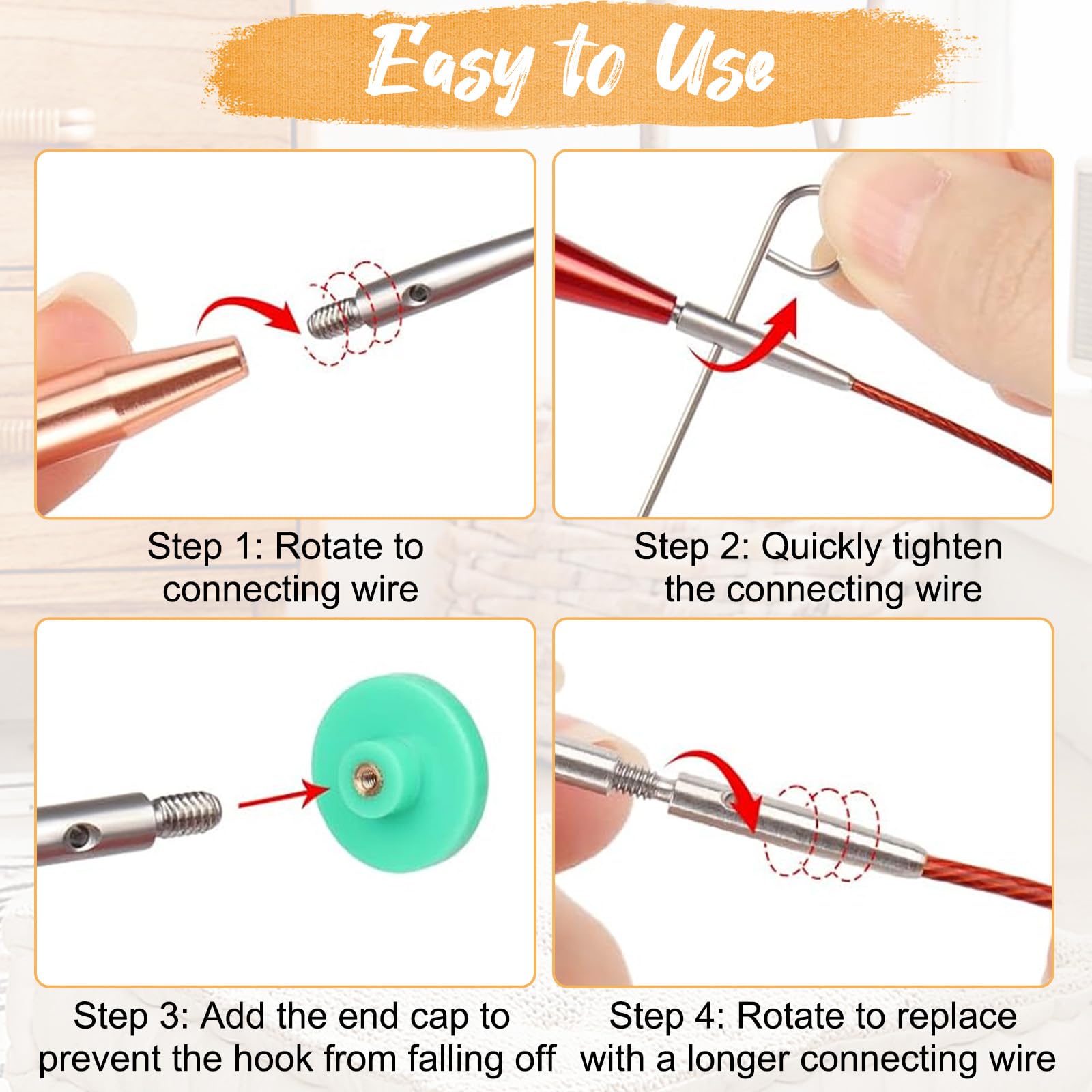 Easy to Use

Step 1: Rotate to connecting wire

Step 2: Quickly tighten the connecting wire

Step 3: Add the end cap to prevent the hook from falling off

Step 4: Rotate to replace with a longer connecting wire