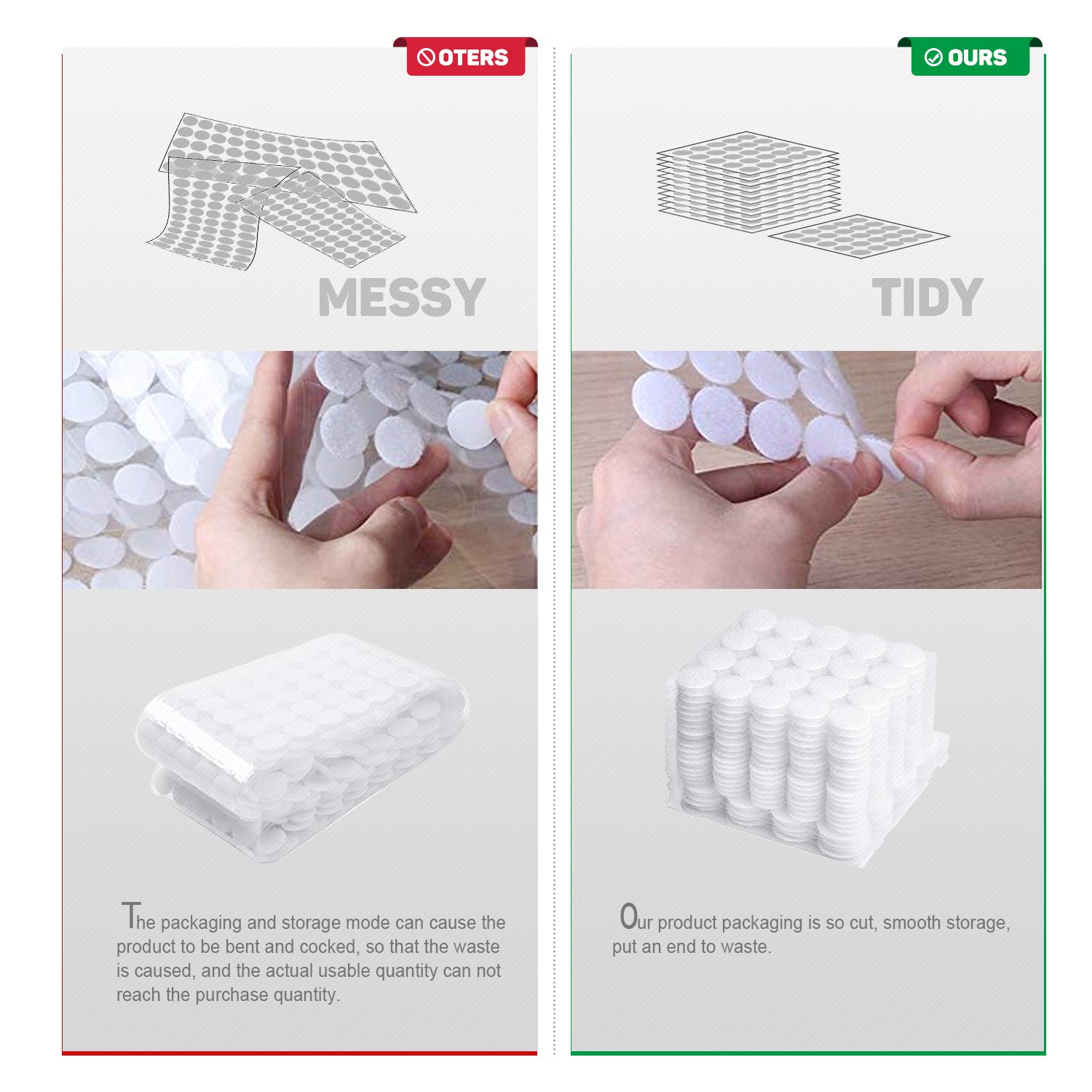 OTERS

MESSY

The packaging and storage mode can cause the product to be bent and cocked, so that the waste is caused, and the actual usable quantity can not reach the purchase quantity.

OURS

TIDY

Our product packaging is so cut, smooth storage, put an end to waste.