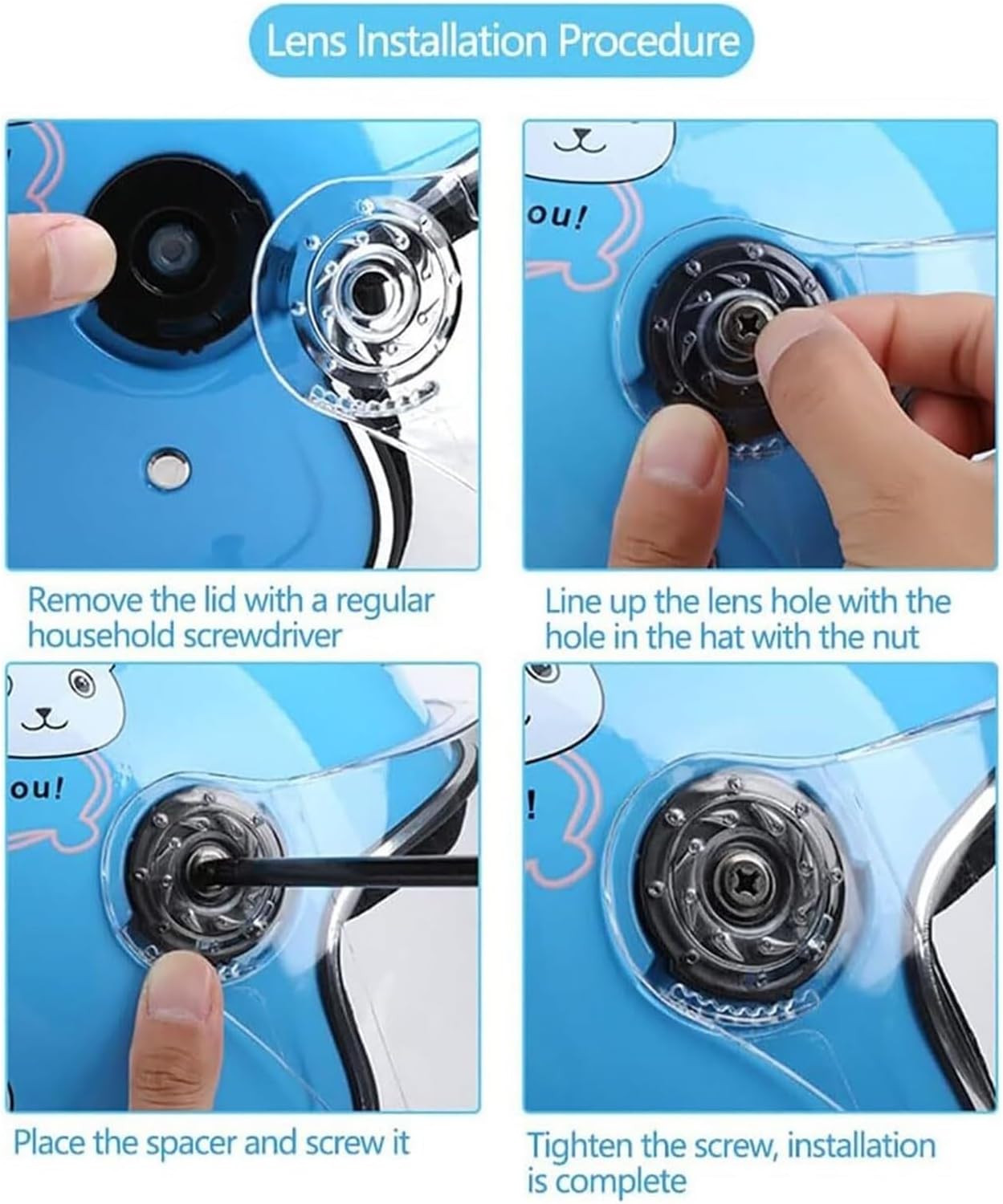 Lens Installation Procedure

ou!

Remove the lid with a regular household screwdriver

Line up the lens hole with the hole in the hat with the nut

ou!

!

Place the spacer and screw it

Tighten the screw, installation is complete