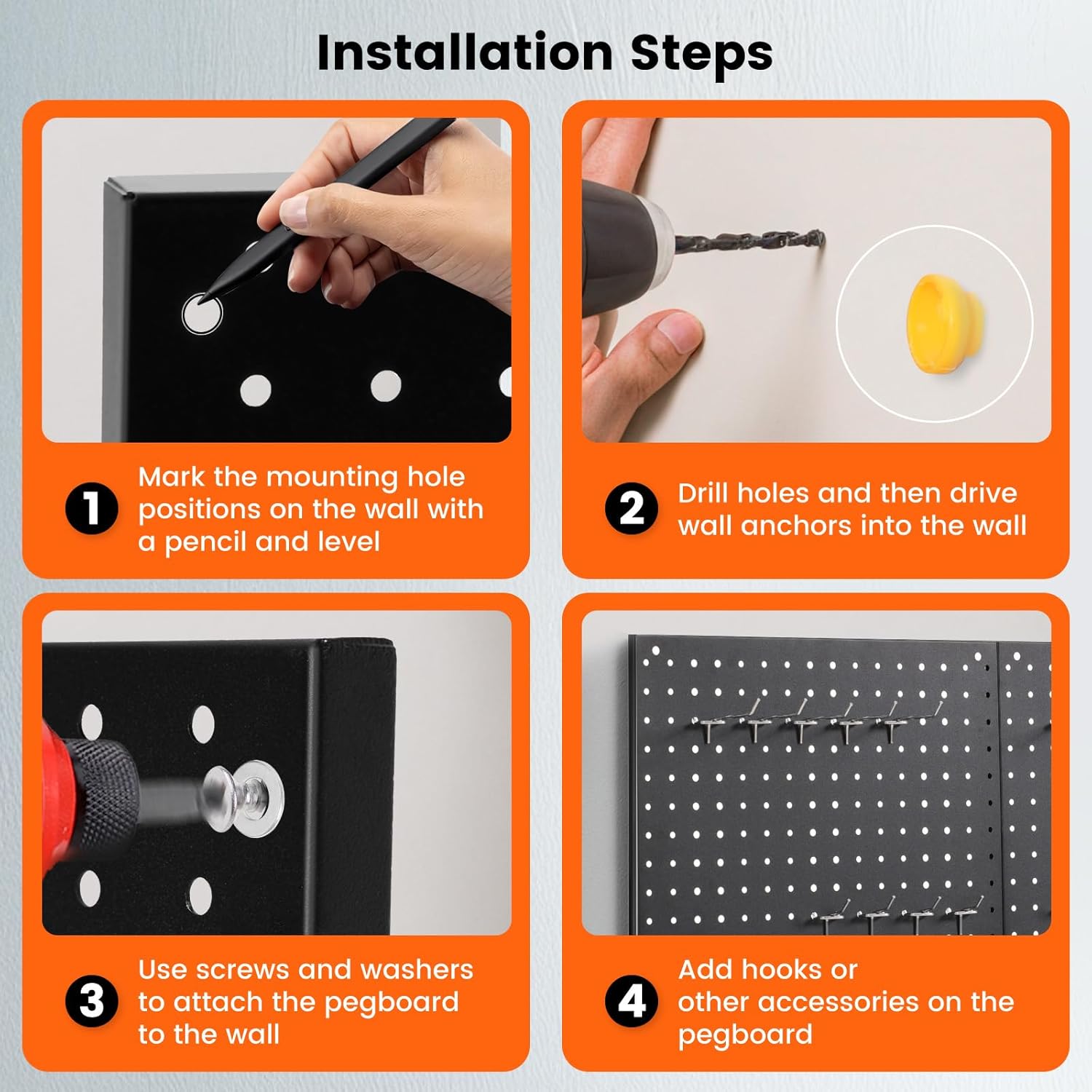 Installation Steps

1 Mark the mounting hole positions on the wall with a pencil and level

2 Drill holes and then drive wall anchors into the wall

3 Use screws and washers to attach the pegboard to the wall

4 Add hooks or other accessories on the pegboard