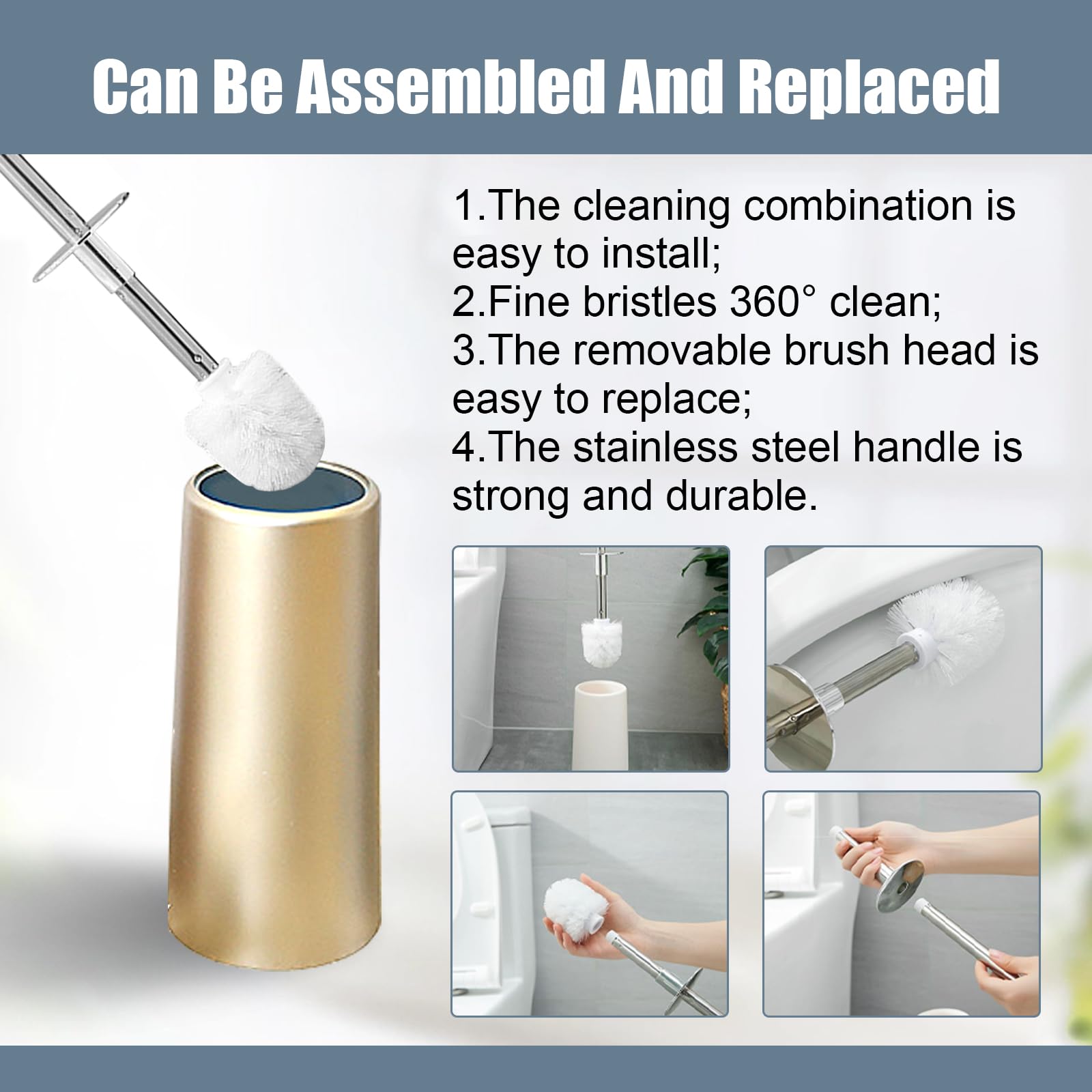 Can Be Assembled And Replaced

1.The cleaning combination is easy to install;
2.Fine bristles 360° clean;
3.The removable brush head is easy to replace;
4.The stainless steel handle is strong and durable.