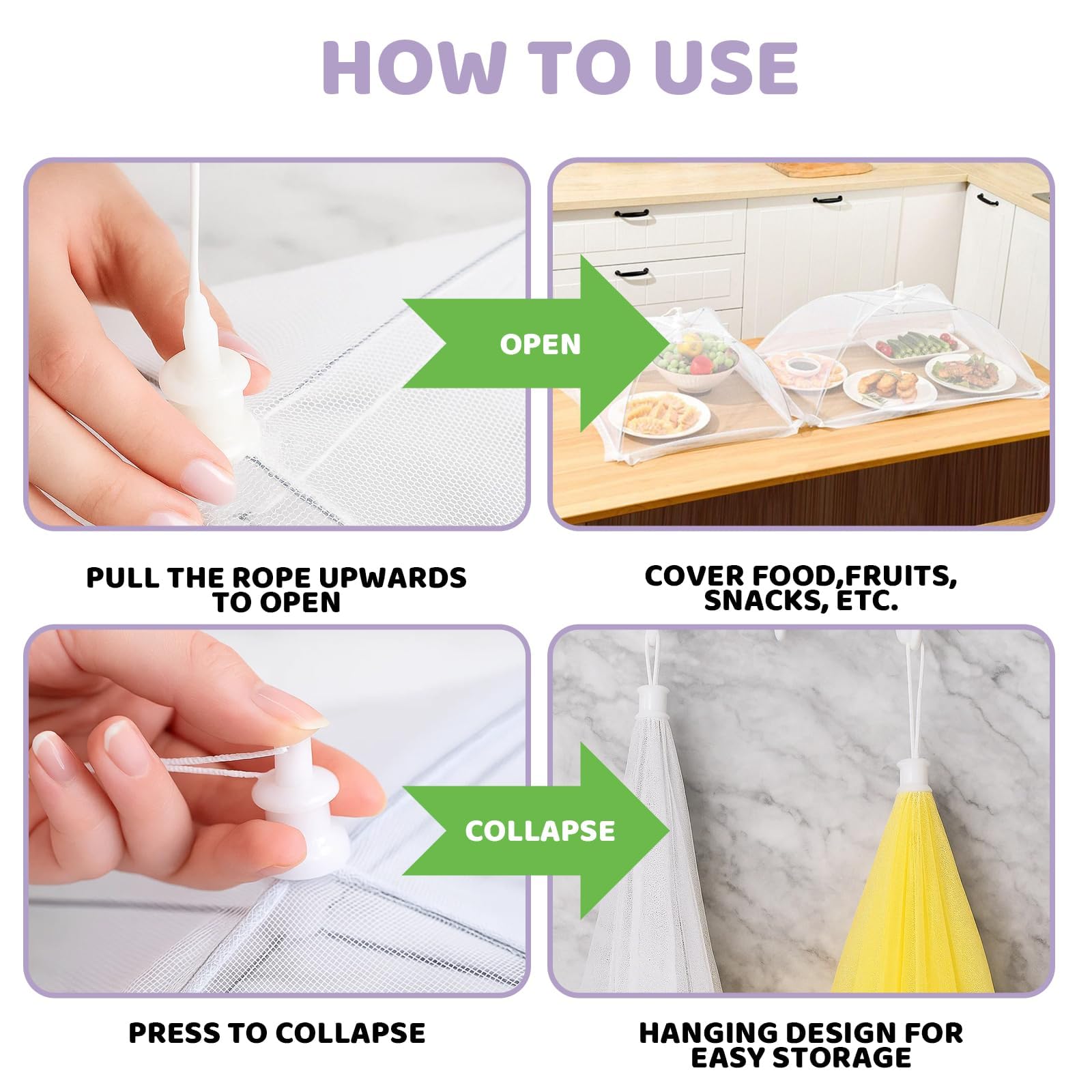 HOW TO USE

OPEN

PULL THE ROPE UPWARDS TO OPEN

COVER FOOD,FRUITS, SNACKS, ETC.

COLLAPSE

PRESS TO COLLAPSE

HANGING DESIGN FOR EASY STORAGE