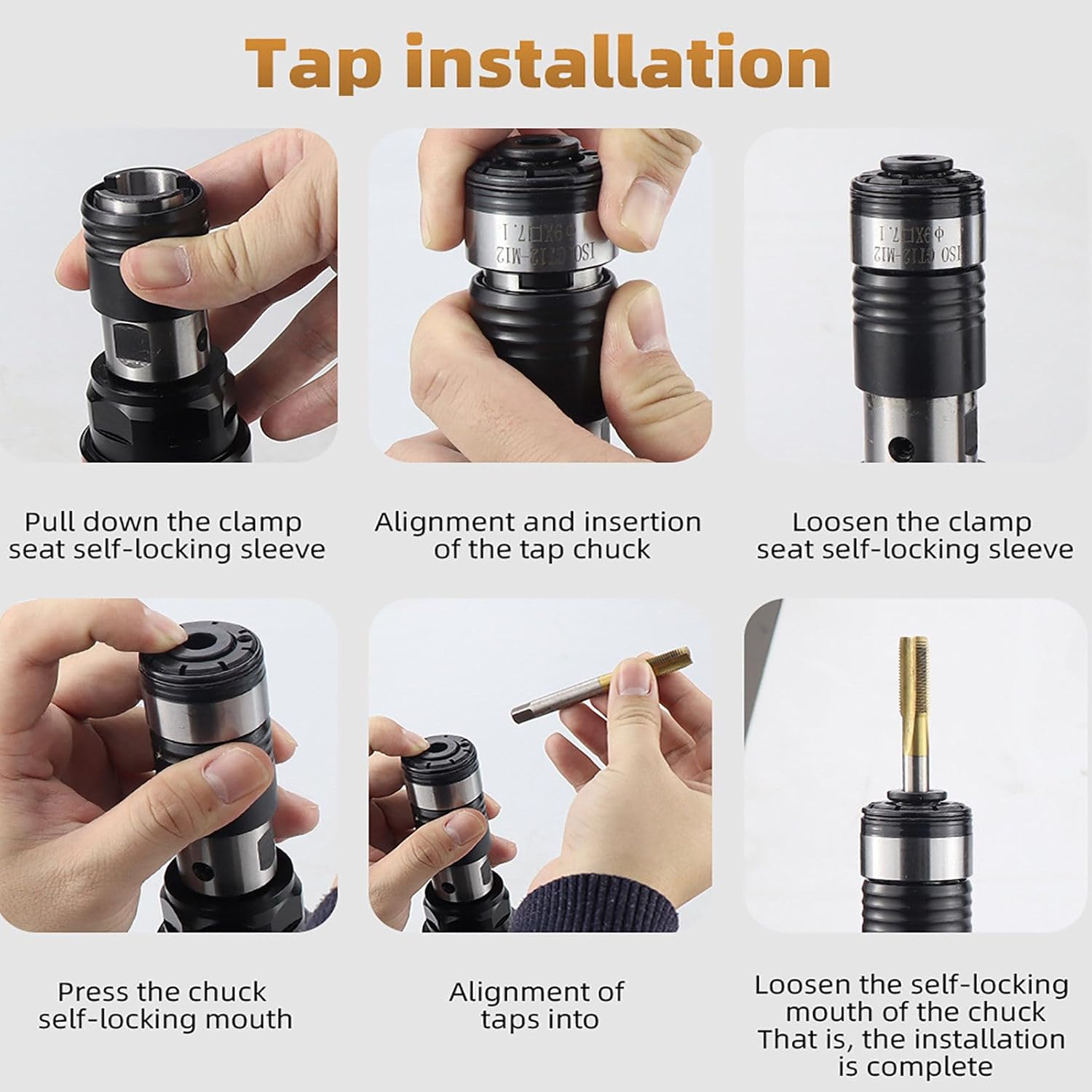 Tap installation

ISO GT12-M12 ϕ9X□7.1

ISO GT12-M12 ϕ9X□7.1

Pull down the clamp seat self-locking sleeve

Alignment and insertion of the tap chuck

Loosen the clamp seat self-locking sleeve

Press the chuck self-locking mouth

Alignment of taps into

Loosen the self-locking mouth of the chuck That is, the installation is complete