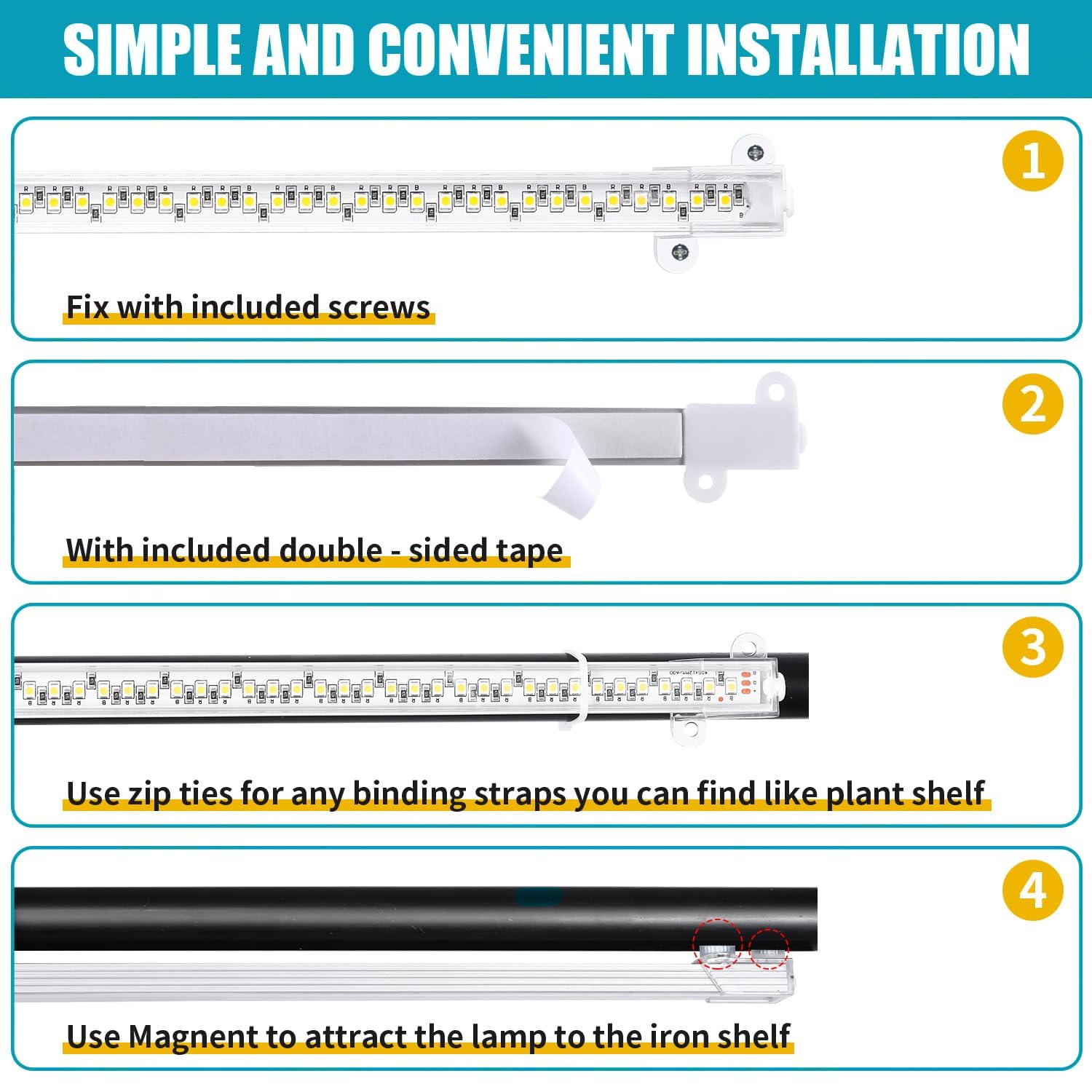 SIMPLE AND CONVENIENT INSTALLATION

1

Fix with included screws

2

With included double - sided tape

3

Use zip ties for any binding straps you can find like plant shelf

4

Use Magnent to attract the lamp to the iron shelf