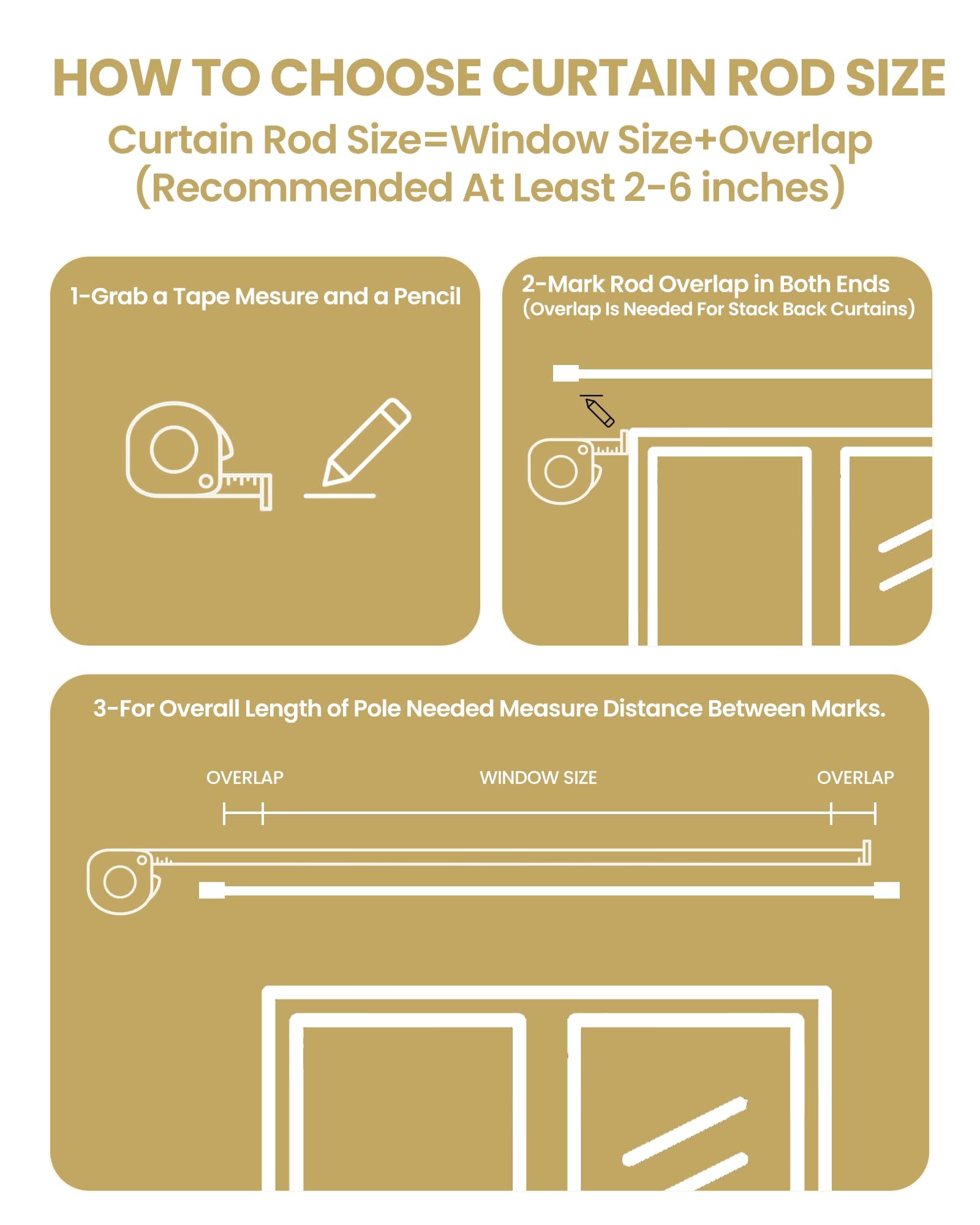 HOW TO CHOOSE CURTAIN ROD SIZE

Curtain Rod Size=Window Size+Overlap (Recommended At Least 2-6 inches)

1-Grab a Tape Mesure and a Pencil

2-Mark Rod Overlap in Both Ends
(Overlap Is Needed For Stack Back Curtains)

3-For Overall Length of Pole Needed Measure Distance Between Marks.

OVERLAP

WINDOW SIZE

OVERLAP