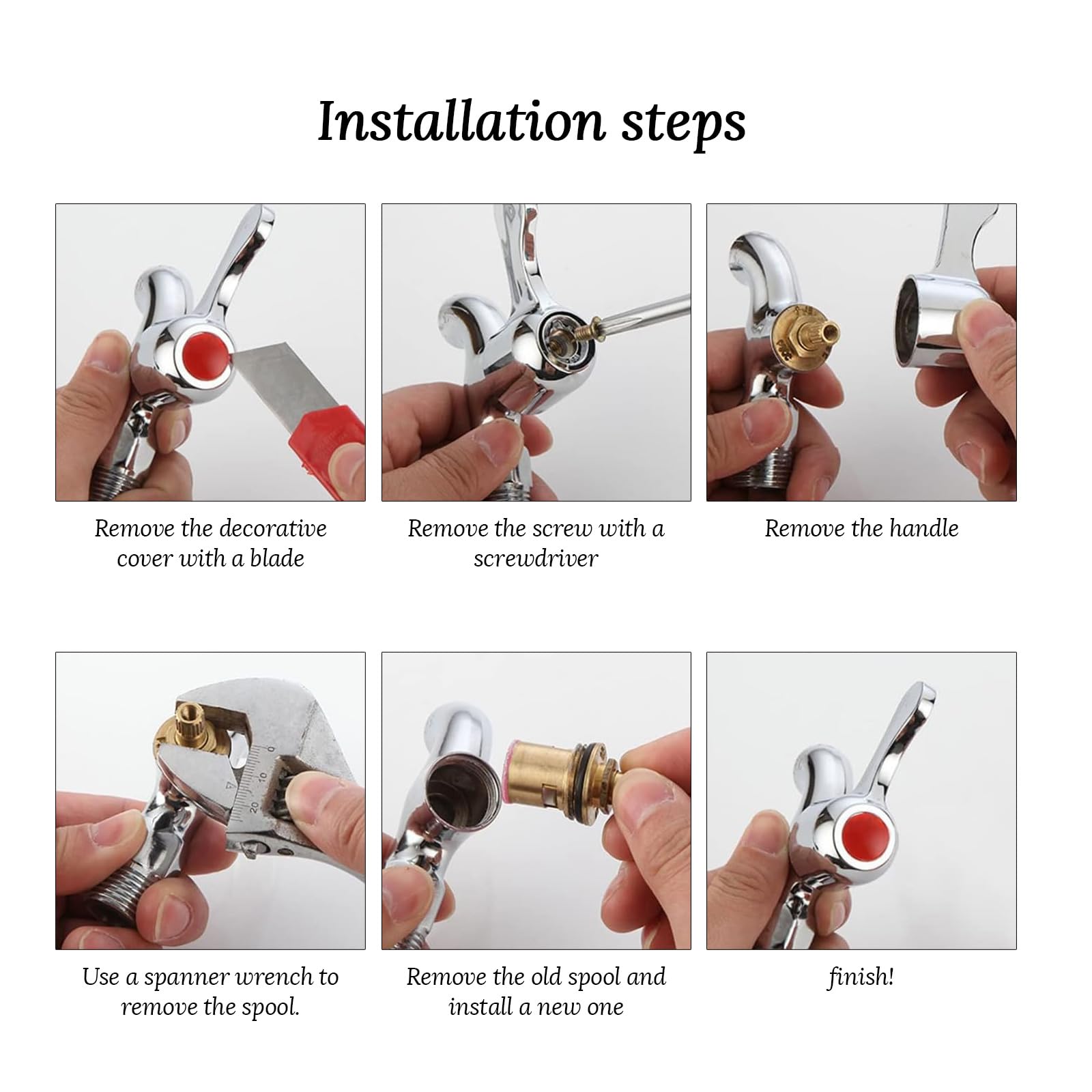 Installation steps

Remove the decorative cover with a blade

Remove the screw with a screwdriver

Remove the handle

10
20

Use a spanner wrench to remove the spool.

Remove the old spool and install a new one

finish!