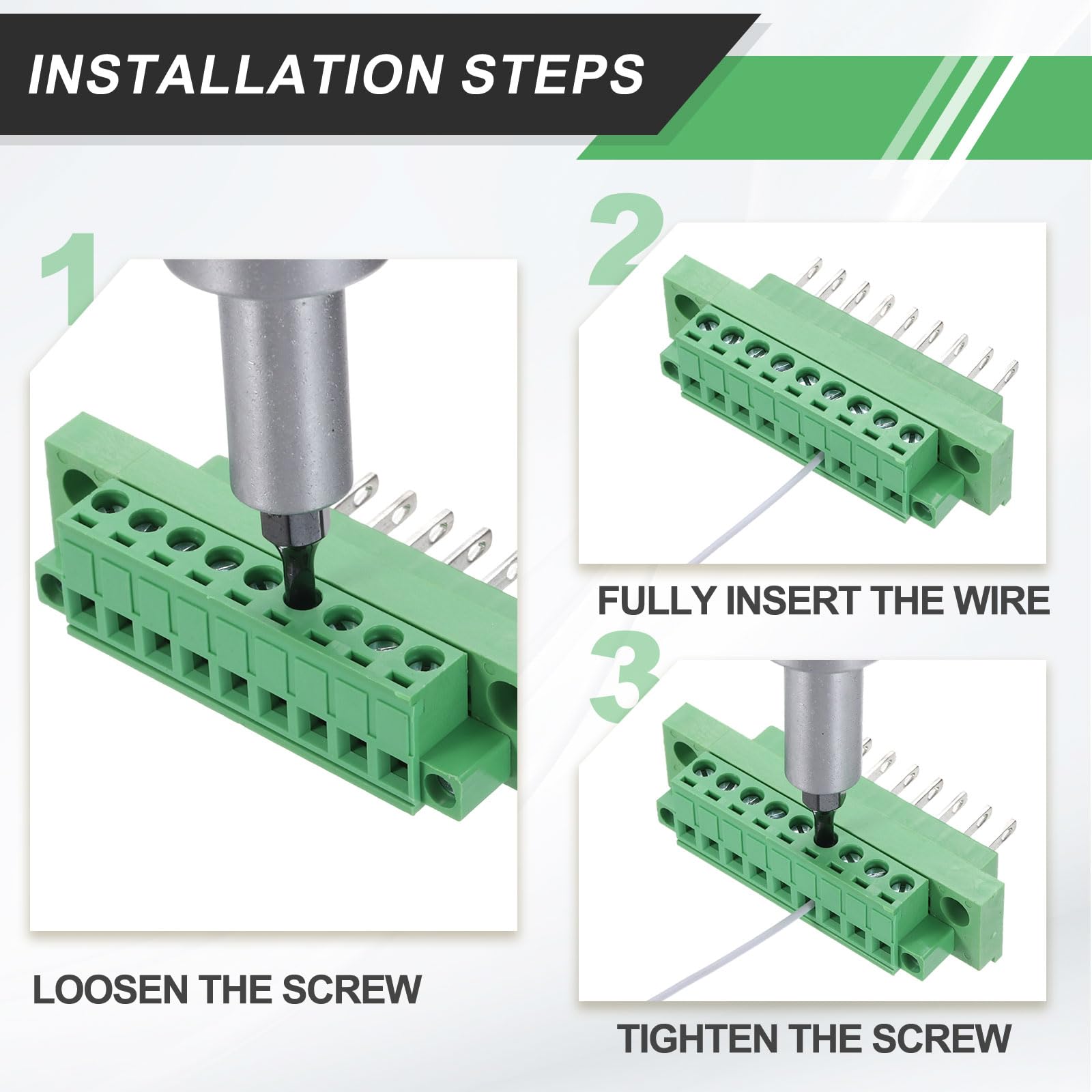 INSTALLATION STEPS

1

LOOSEN THE SCREW

2

FULLY INSERT THE WIRE

3

TIGHTEN THE SCREW