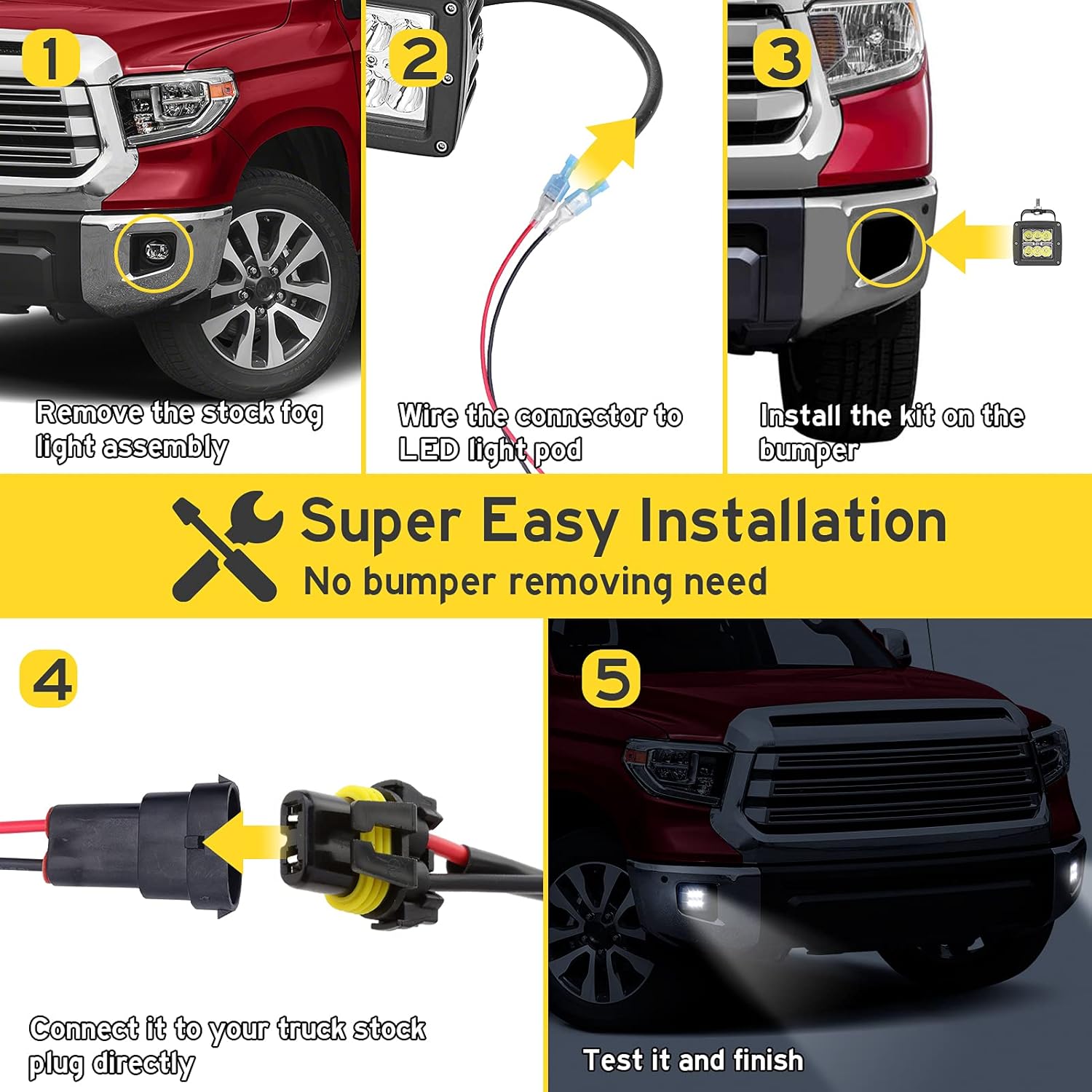 1

Remove the stock fog light assembly

2

Wire the connector to LED light pod

3

Install the kit on the bumper

Super Easy Installation

No bumper removing need

4

Connect it to your truck stock plug directly

5

Test it and finish