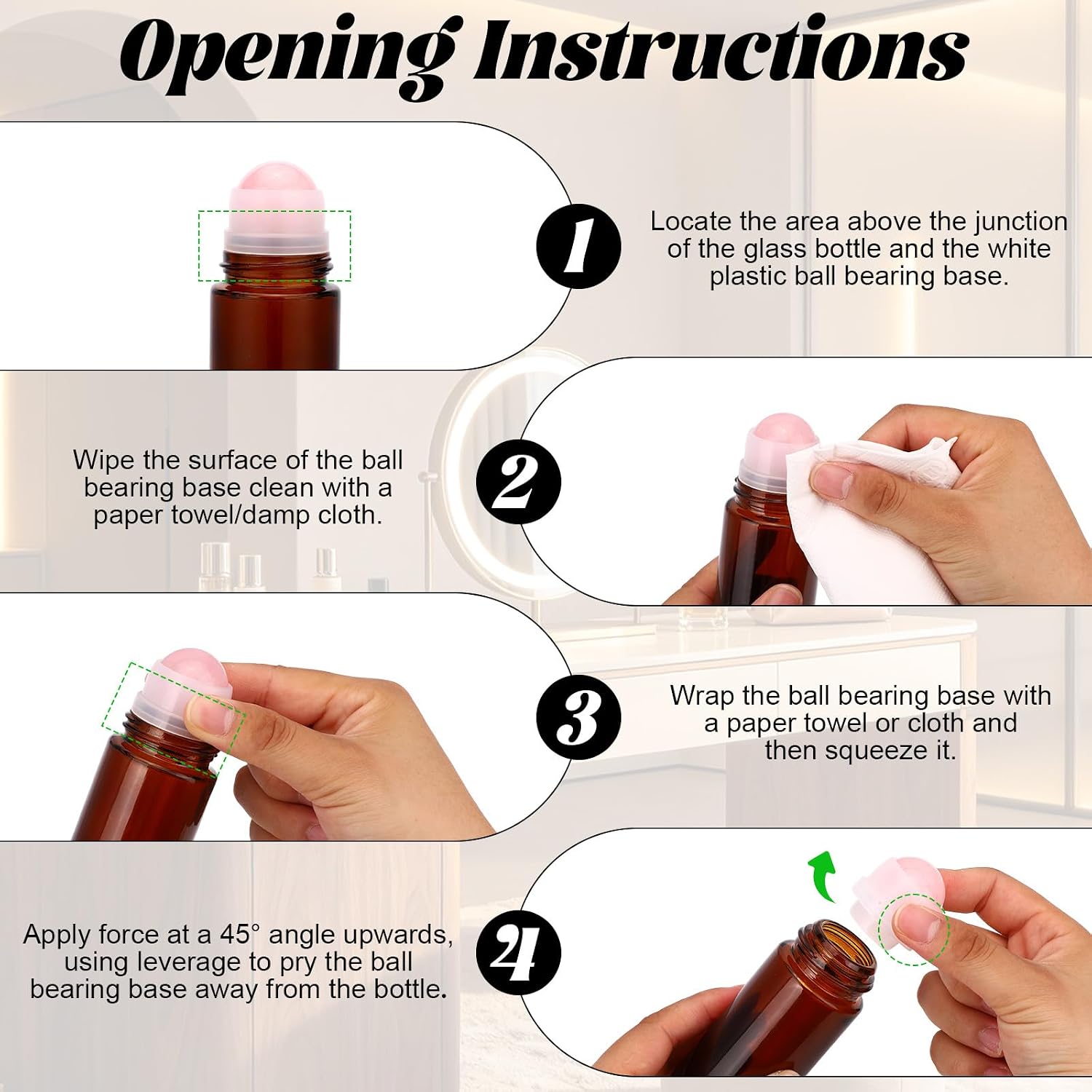 Opening Instructions

1

Locate the area above the junction of the glass bottle and the white plastic ball bearing base.

Wipe the surface of the ball bearing base clean with a paper towel/damp cloth.

2

3

Wrap the ball bearing base with a paper towel or cloth and then squeeze it.

Apply force at a 45° angle upwards, using leverage to pry the ball bearing base away from the bottle.

4