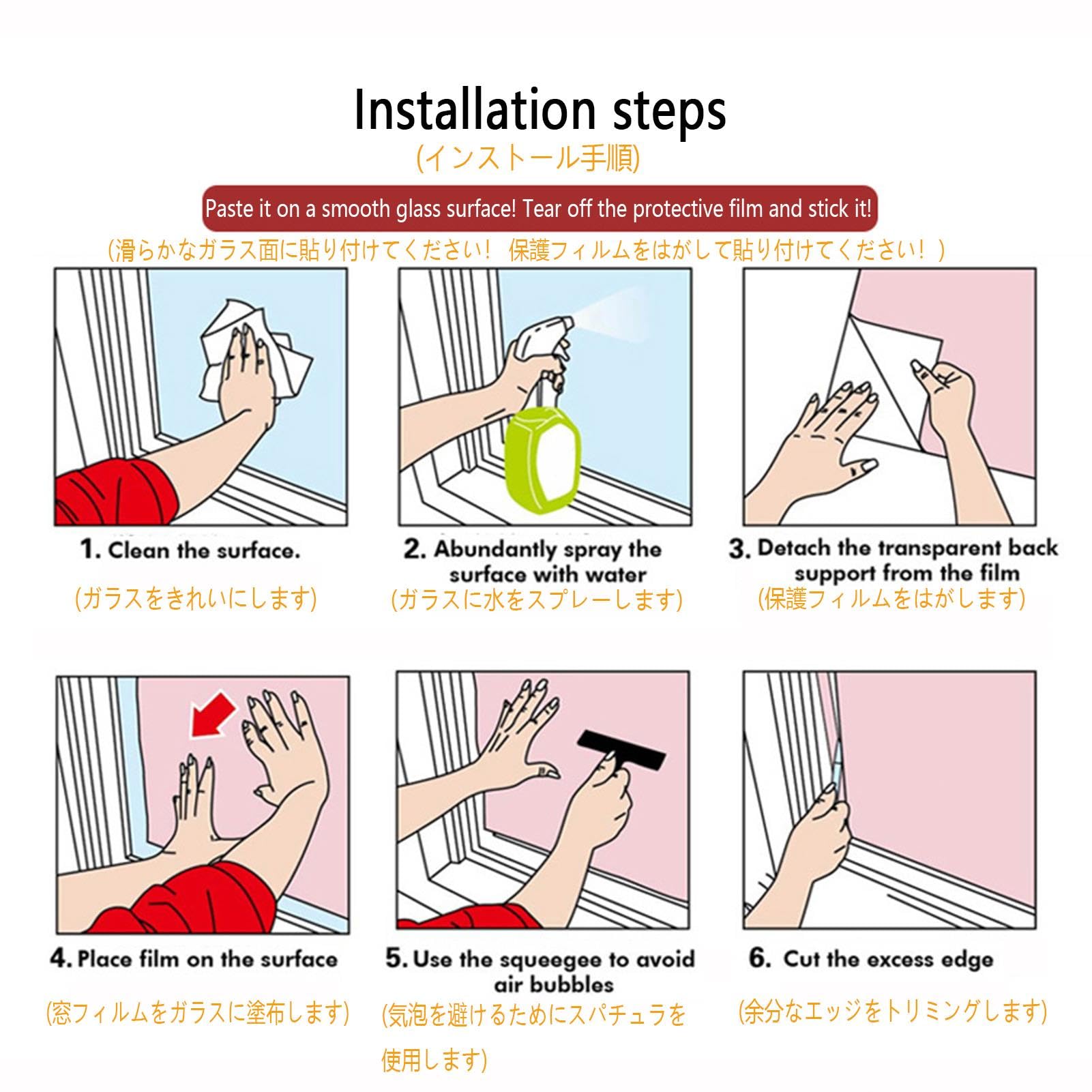 Installation steps

(インストール手順)

Paste it on a smooth glass surface! Tear off the protective film and stick it!

(滑らかなガラス面に貼り付けてください！ 保護フィルムをはがして貼り付けてください！)

1. Clean the surface.

(ガラスをきれいにします)

2. Abundantly spray the surface with water

(ガラスに水をスプレーします)

3. Detach the transparent back support from the film

(保護フィルムをはがします)

4. Place film on the surface

(窓フィルムをガラスに塗布します)

5. Use the squeegee to avoid air bubbles

(気泡を避けるためにスパチュラを使用します)

6. Cut the excess edge

(余分なエッジをトリミングします)