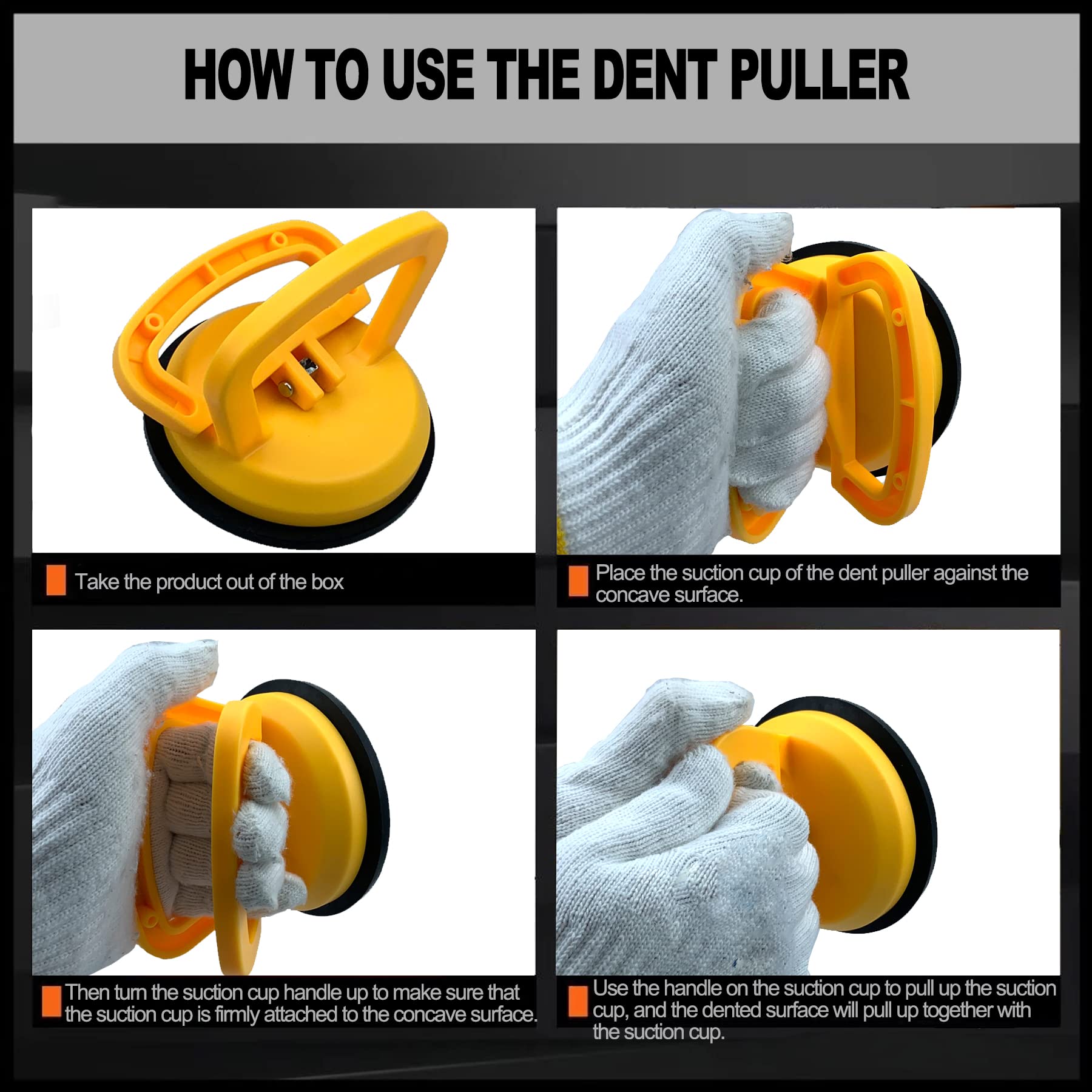 HOW TO USE THE DENT PULLER

Take the product out of the box

Place the suction cup of the dent puller against the concave surface.

Then turn the suction cup handle up to make sure that the suction cup is firmly attached to the concave surface.

Use the handle on the suction cup to pull up the suction cup, and the dented surface will pull up together with the suction cup.