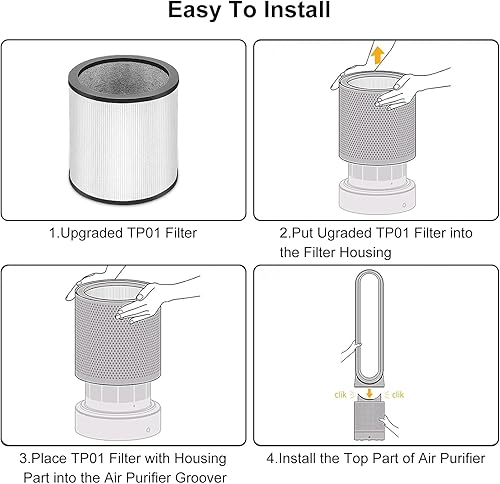 Easy To Install

1.Upgraded TP01 Filter

2.Put Ugraded TP01 Filter into the Filter Housing

3.Place TP01 Filter with Housing Part into the Air Purifier Groover

clik clik

4.Install the Top Part of Air Purifier