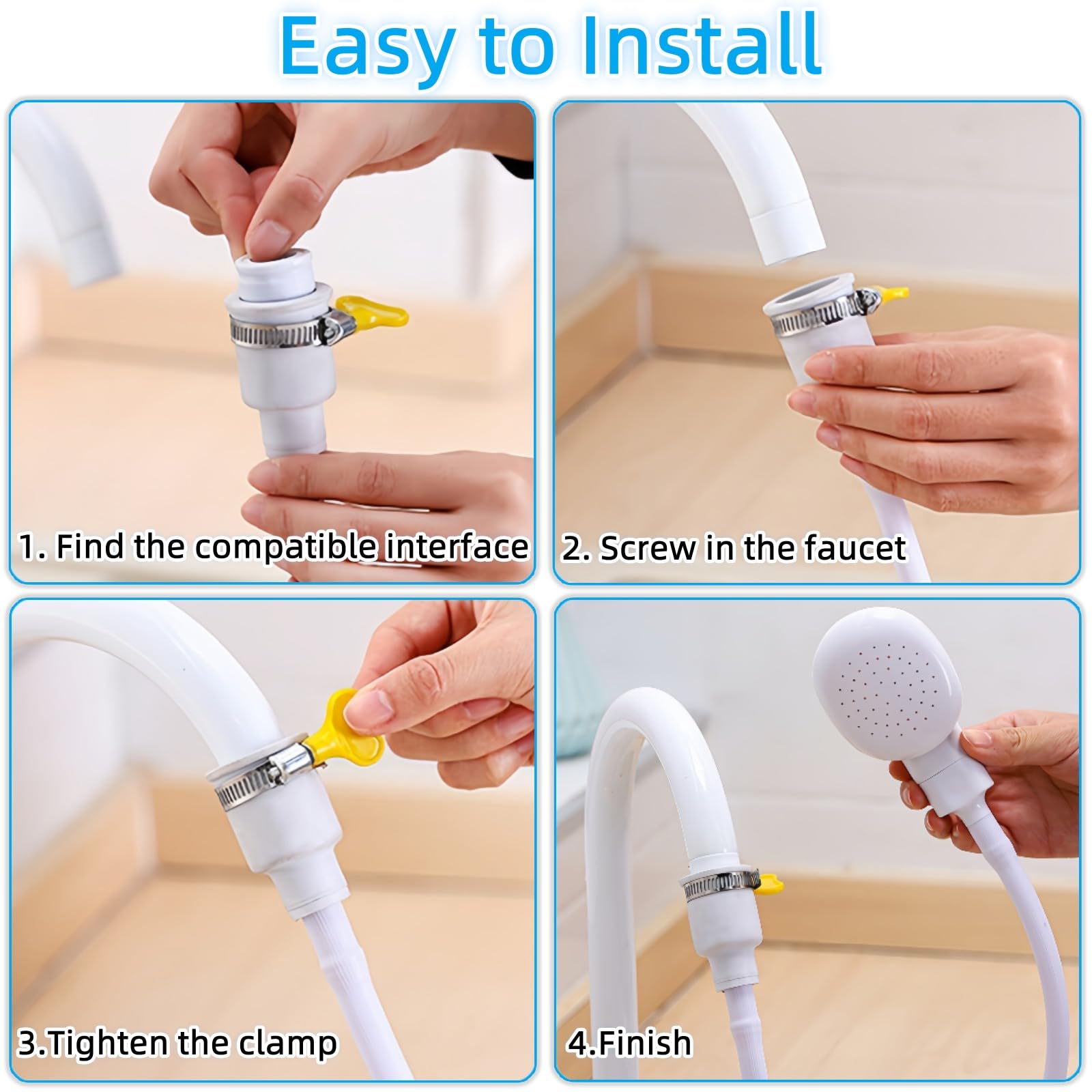 Easy to Install

1. Find the compatible interface

2. Screw in the faucet

3.Tighten the clamp

4.Finish