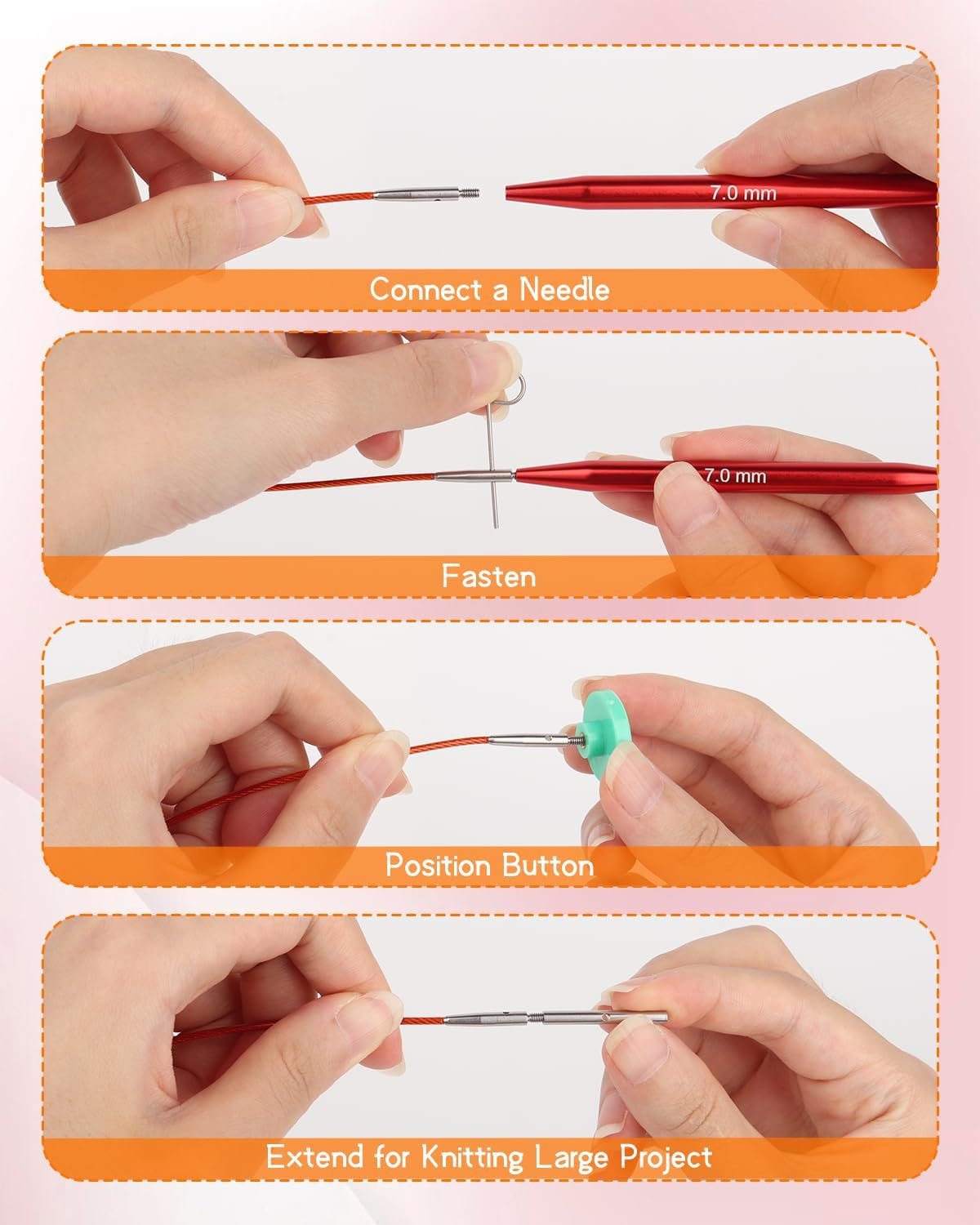 7.0 mm

Connect a Needle

7.0 mm

Fasten

Position Button

Extend for Knitting Large Project