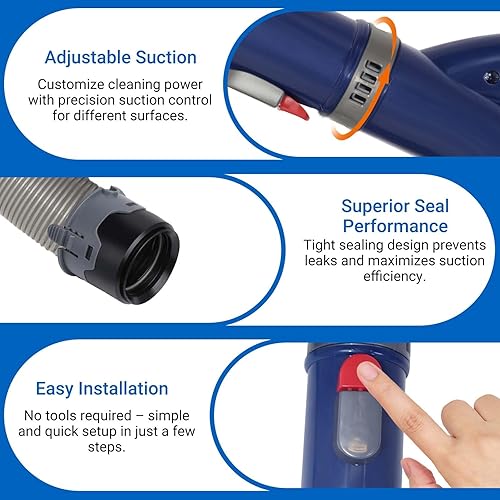 Adjustable Suction

Customize cleaning power with precision suction control for different surfaces.

Superior Seal Performance

Tight sealing design prevents leaks and maximizes suction efficiency.

Easy Installation

No tools required – simple and quick setup in just a few steps.