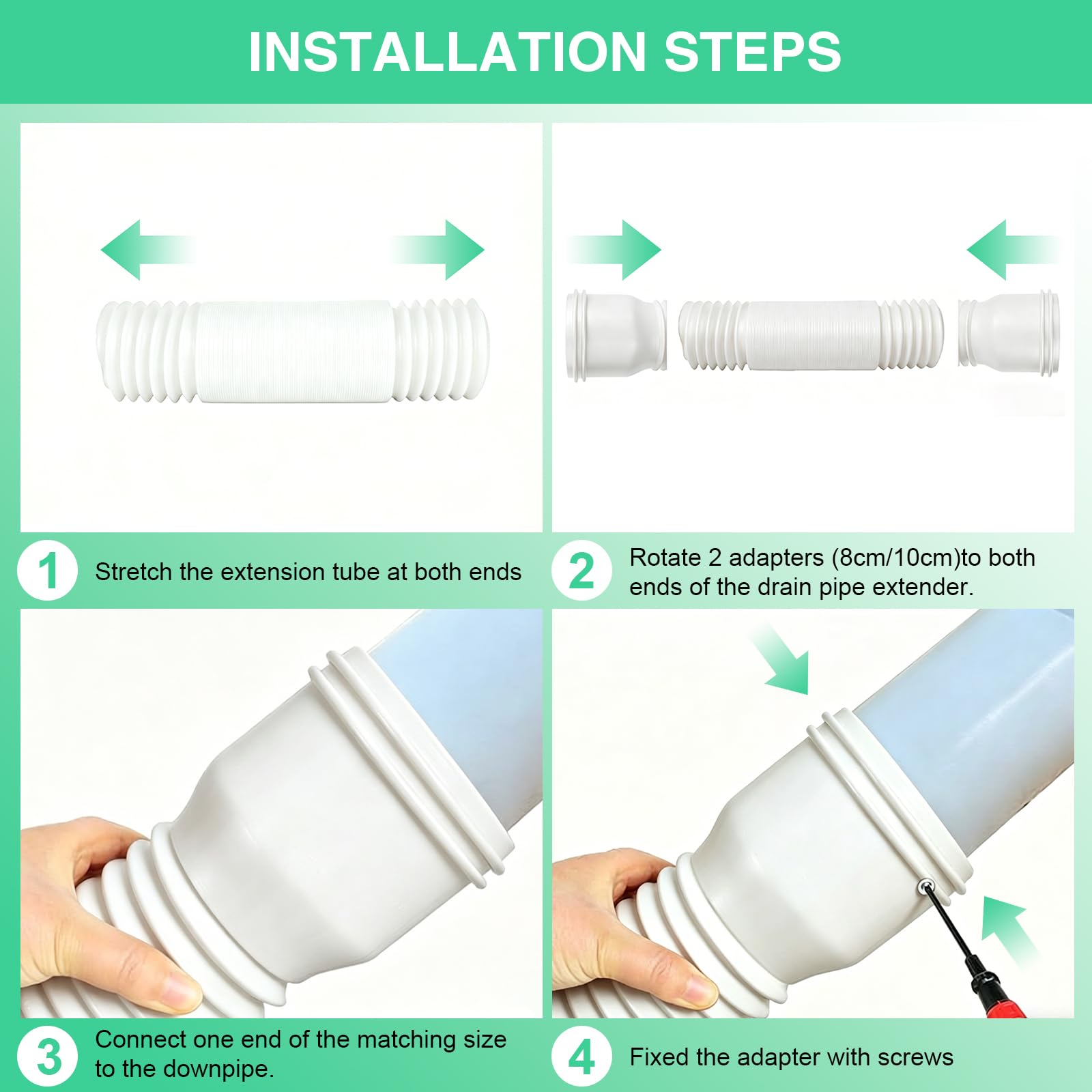 INSTALLATION STEPS

1 Stretch the extension tube at both ends

2 Rotate 2 adapters (8cm/10cm)to both ends of the drain pipe extender.

3 Connect one end of the matching size to the downpipe.

4 Fixed the adapter with screws