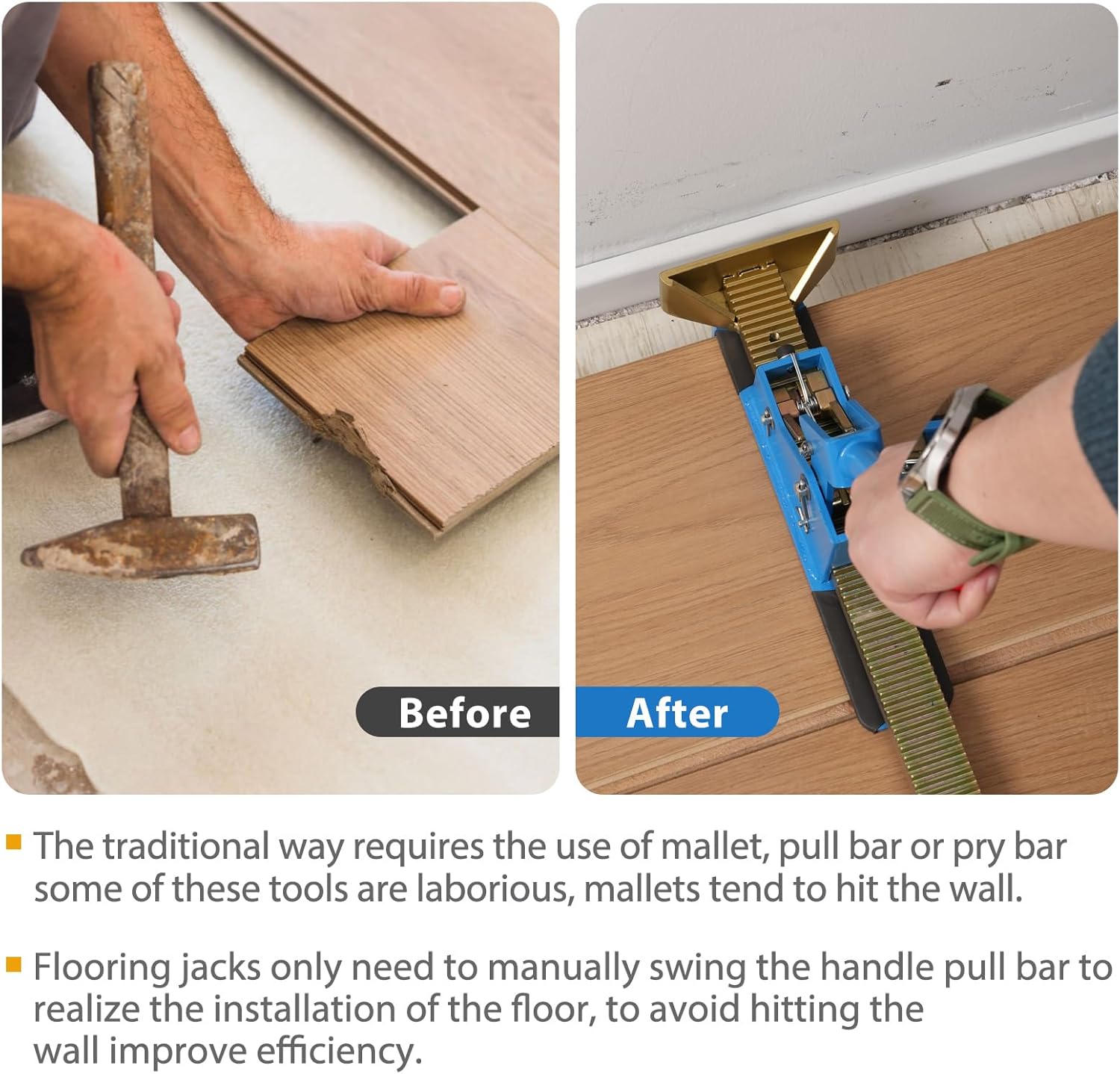 Before

After

The traditional way requires the use of mallet, pull bar or pry bar some of these tools are laborious, mallets tend to hit the wall.

Flooring jacks only need to manually swing the handle pull bar to realize the installation of the floor, to avoid hitting the wall improve efficiency.