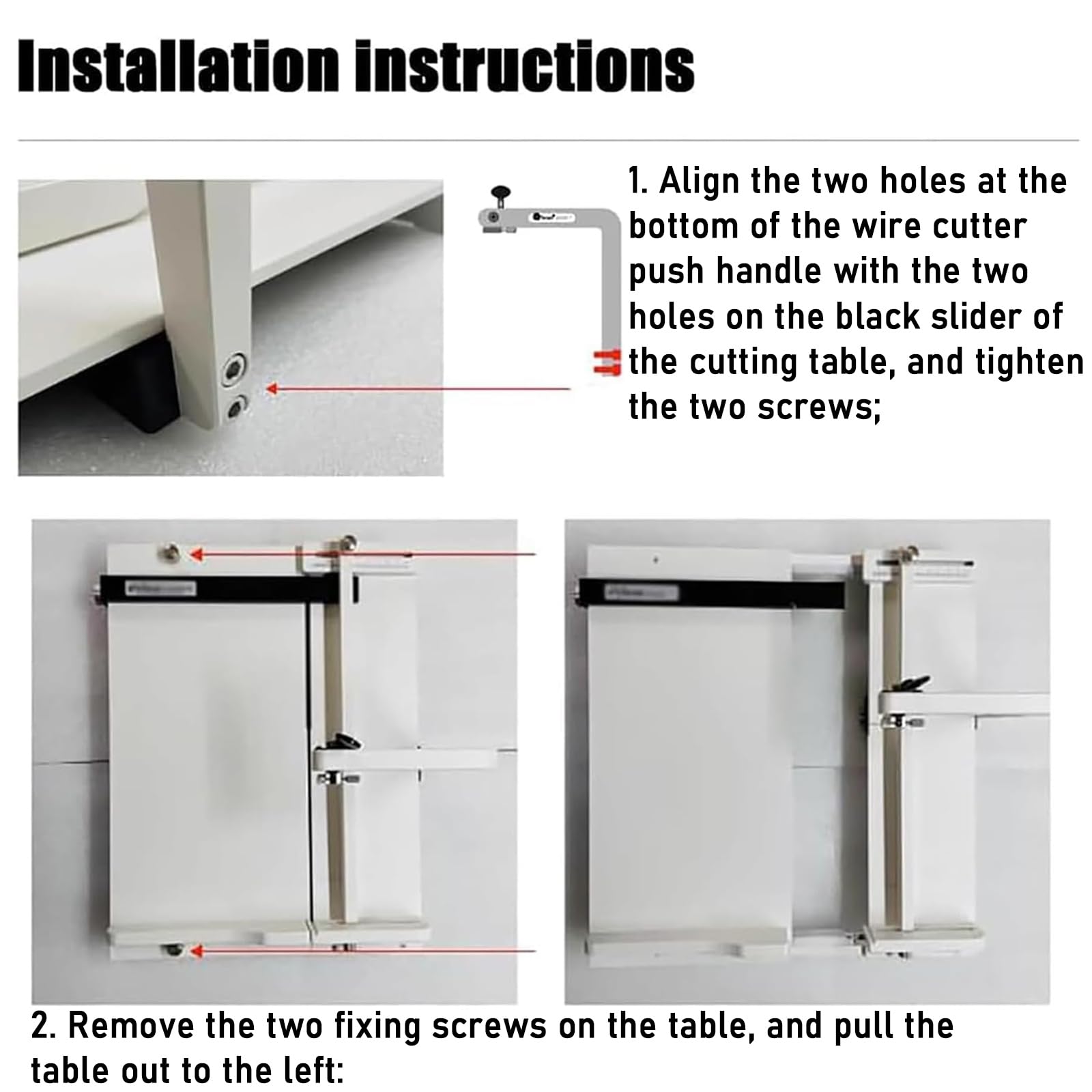 Installation instructions

1. Align the two holes at the bottom of the wire cutter push handle with the two holes on the black slider of the cutting table, and tighten the two screws;

2. Remove the two fixing screws on the table, and pull the table out to the left: