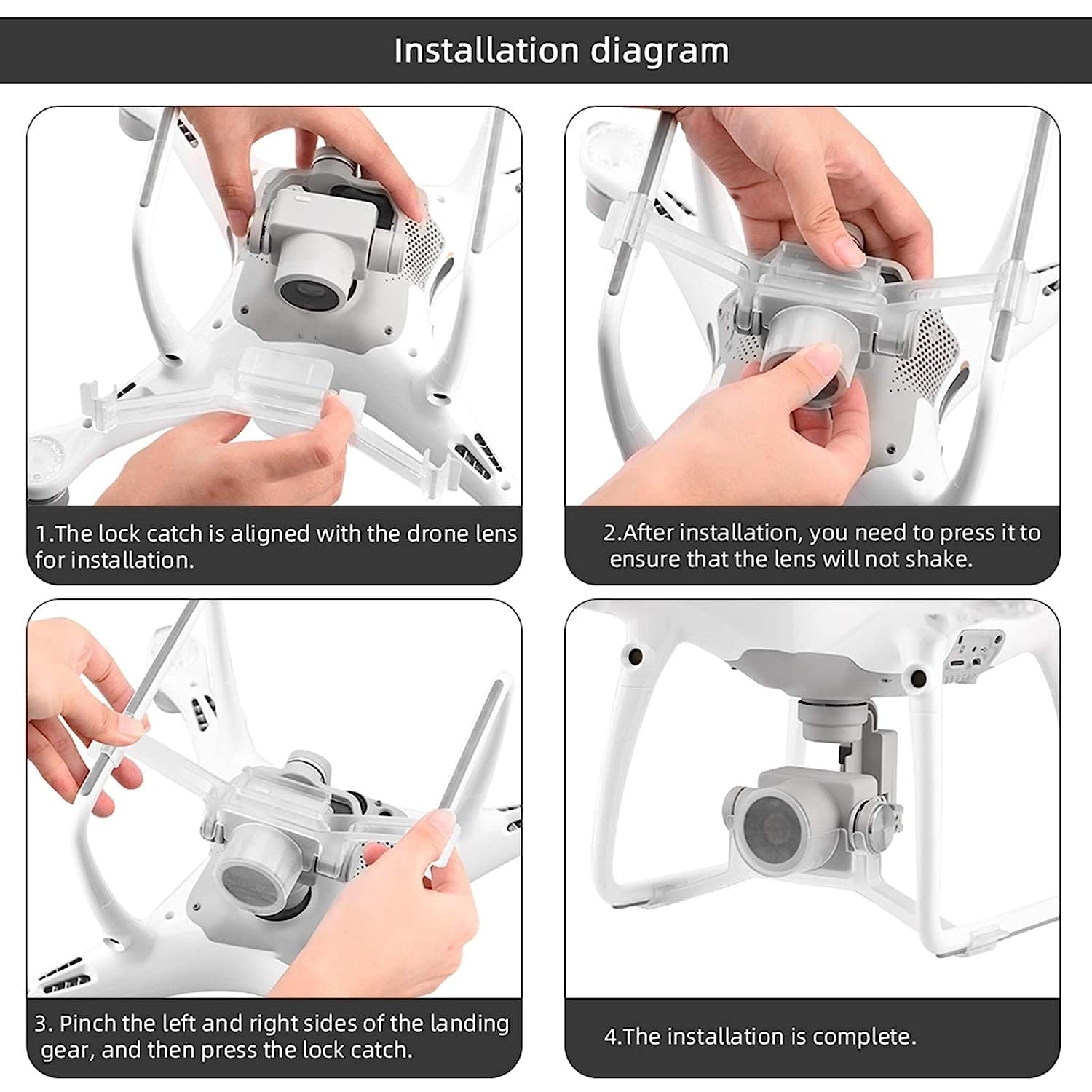 Installation diagram

1.The lock catch is aligned with the drone lens for installation.

2.After installation, you need to press it to ensure that the lens will not shake.

3. Pinch the left and right sides of the landing gear, and then press the lock catch.

4.The installation is complete.