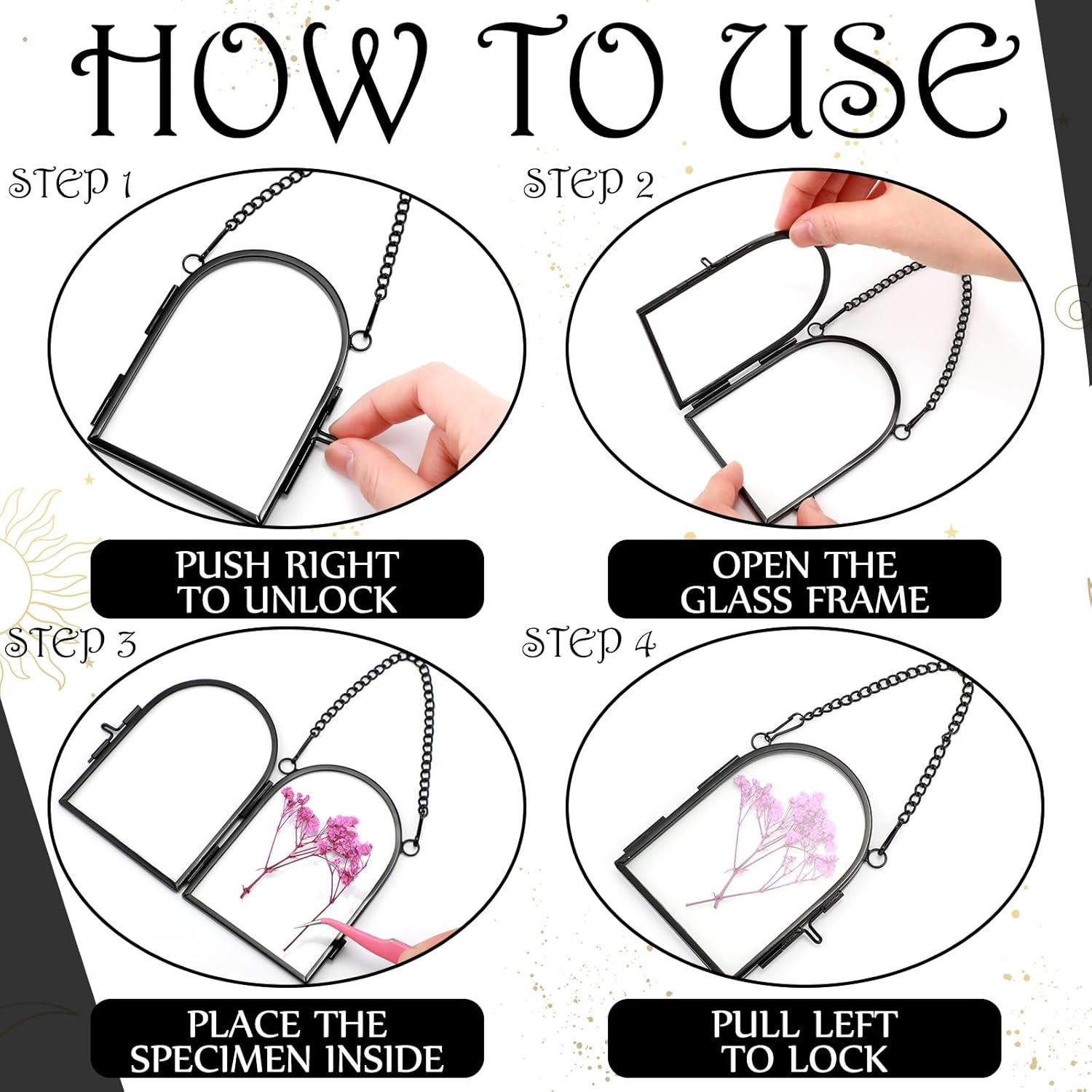 HOW TO USE

STEP 1

PUSH RIGHT TO UNLOCK

STEP 2

OPEN THE GLASS FRAME

STEP 3

PLACE THE SPECIMEN INSIDE

STEP 4

PULL LEFT TO LOCK