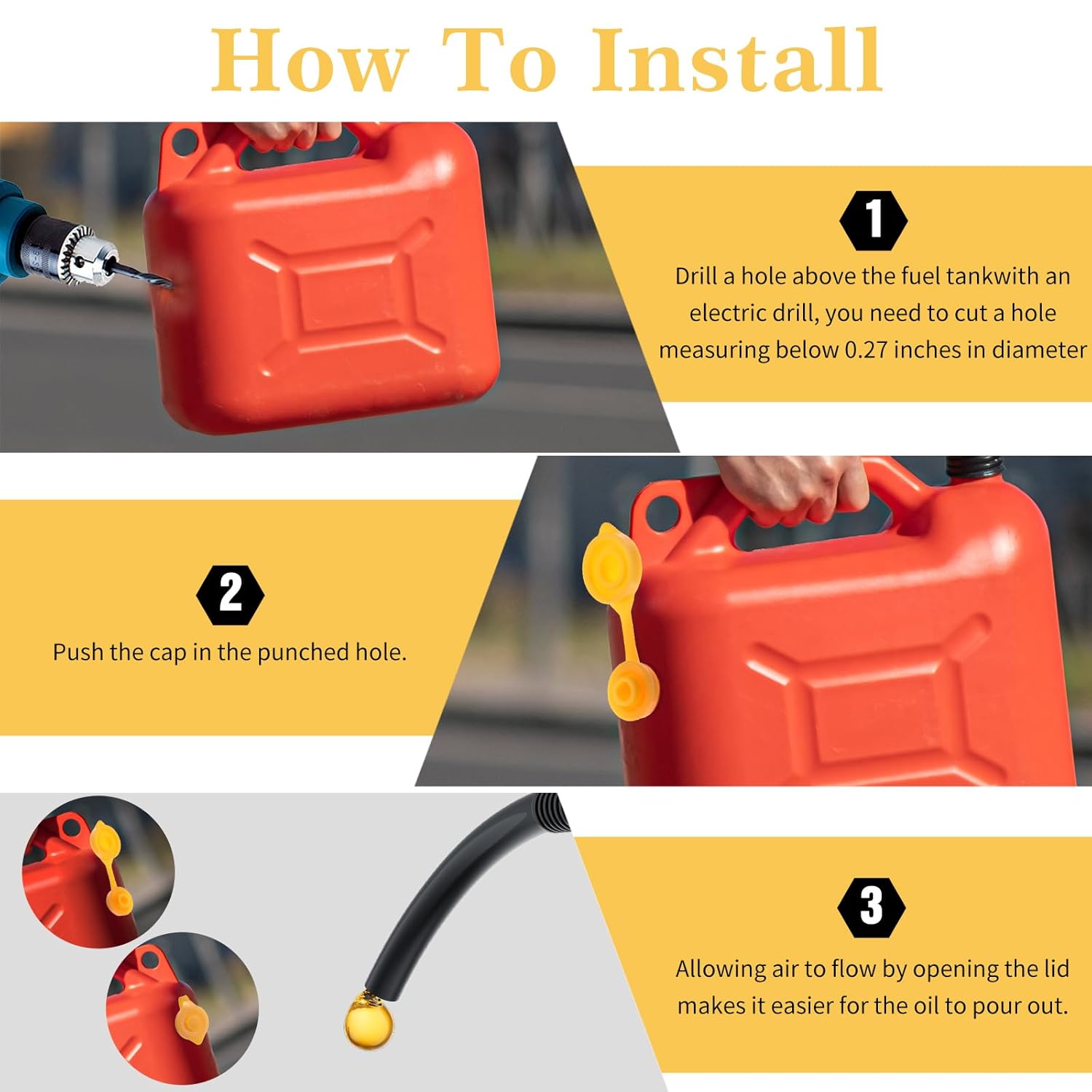 How To Install

1

Drill a hole above the fuel tankwith an electric drill, you need to cut a hole measuring below 0.27 inches in diameter

2

Push the cap in the punched hole.

3

Allowing air to flow by opening the lid makes it easier for the oil to pour out.