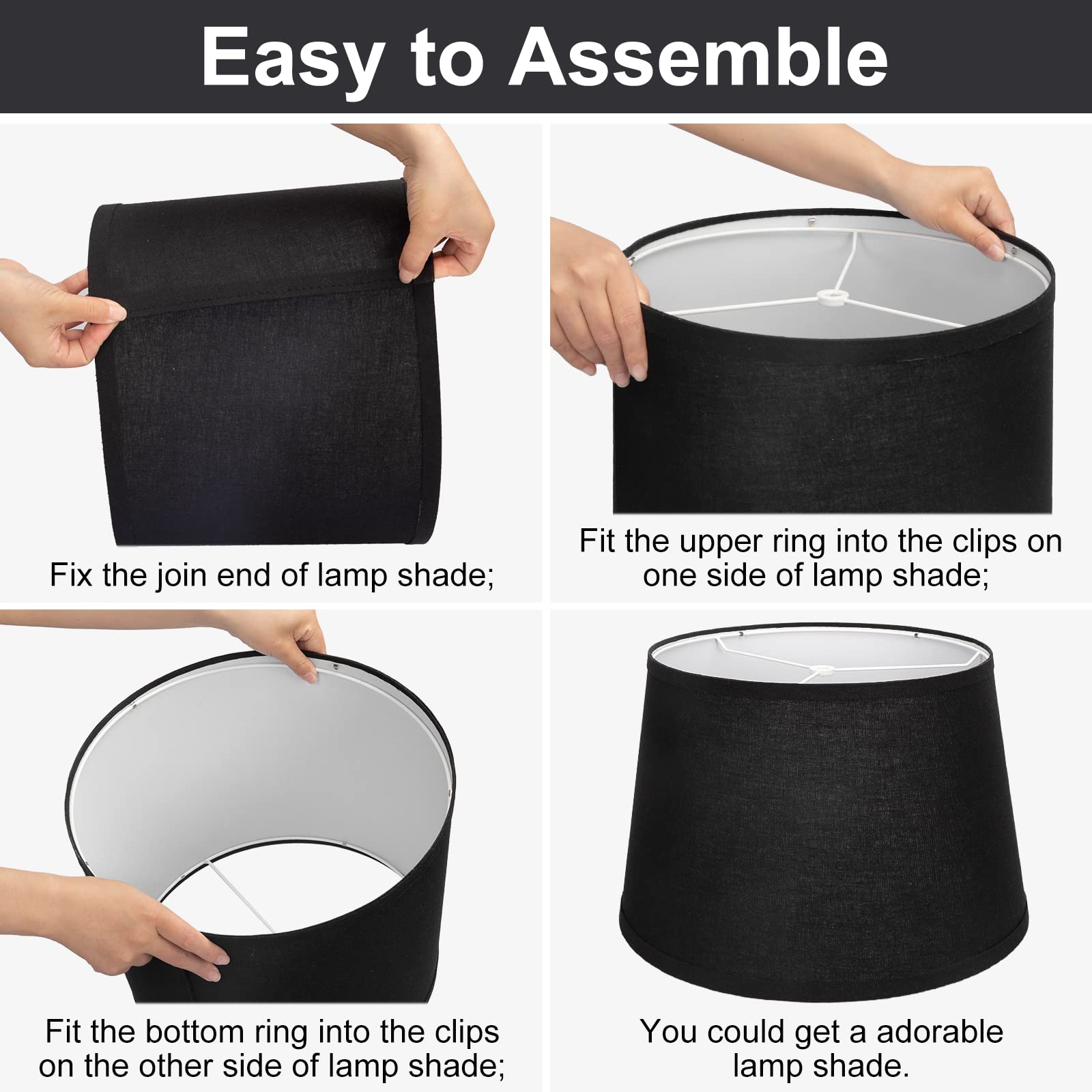 Easy to Assemble

Fix the join end of lamp shade;

Fit the upper ring into the clips on one side of lamp shade;

Fit the bottom ring into the clips on the other side of lamp shade;

You could get a adorable lamp shade.