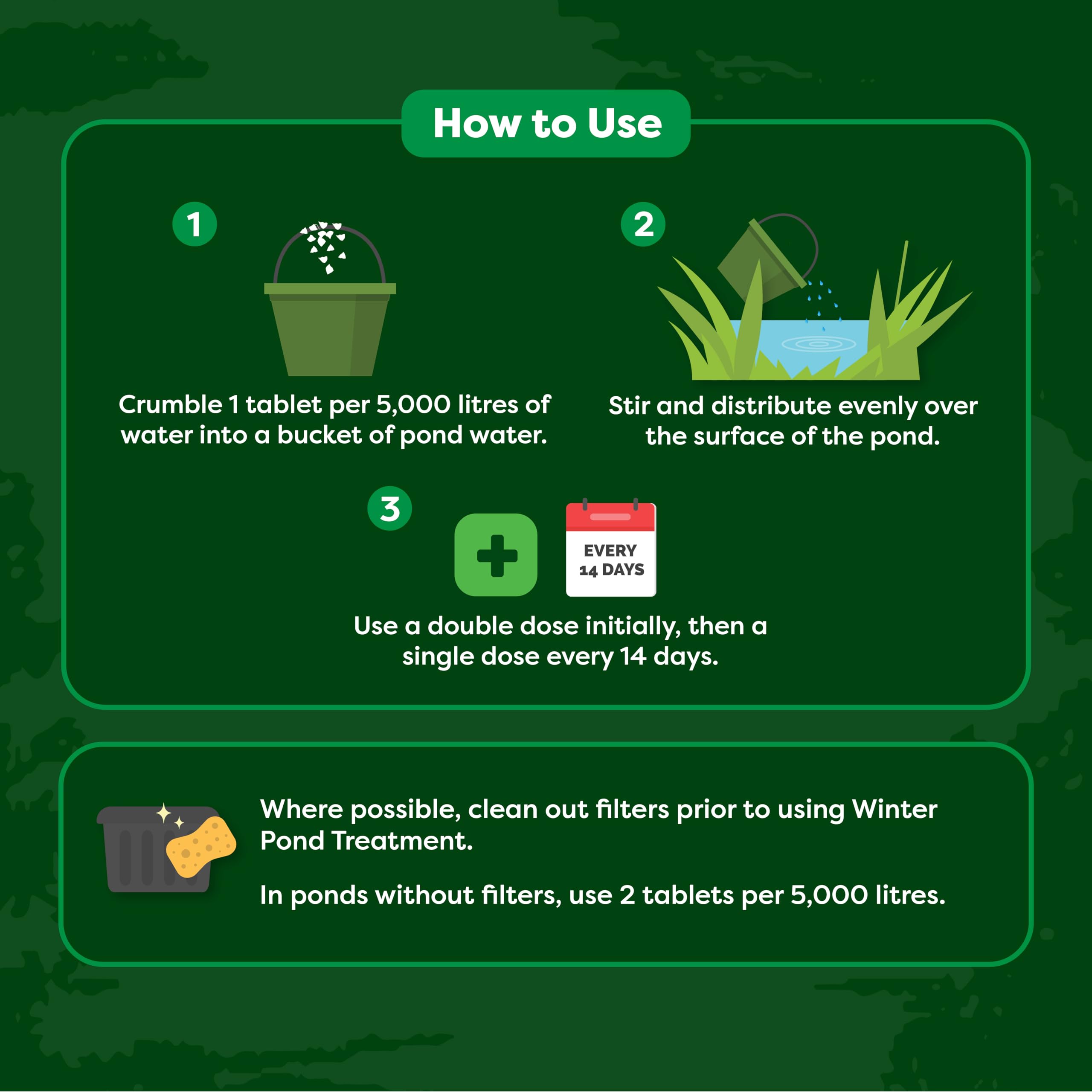 How to Use

1

Crumble 1 tablet per 5,000 litres of water into a bucket of pond water.

2

Stir and distribute evenly over the surface of the pond.

3

EVERY 14 DAYS

Use a double dose initially, then a single dose every 14 days.

Where possible, clean out filters prior to using Winter Pond Treatment.

In ponds without filters, use 2 tablets per 5,000 litres.