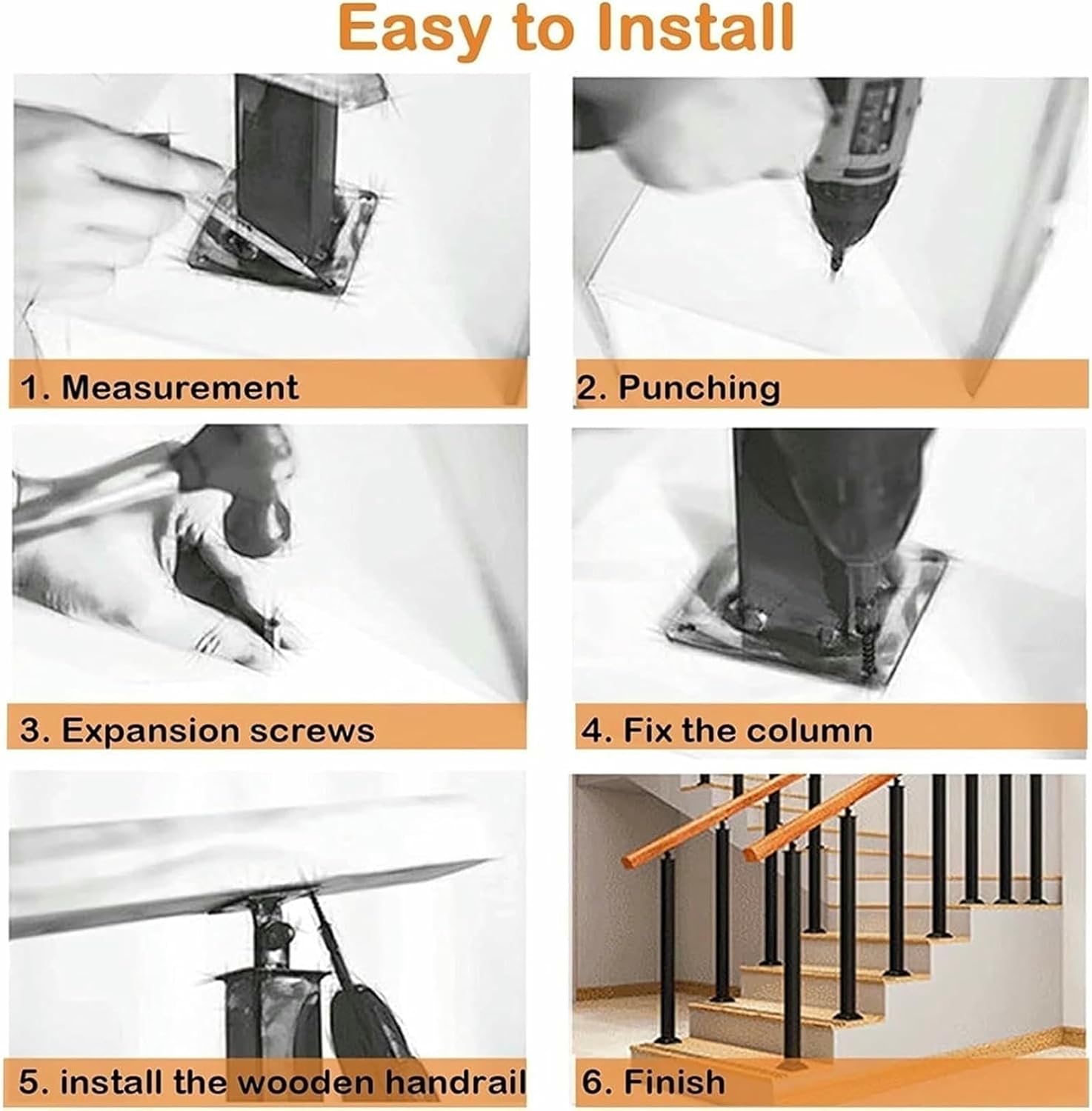 Easy to Install

1. Measurement

2. Punching

3. Expansion screws

4. Fix the column

5. install the wooden handrail

6. Finish