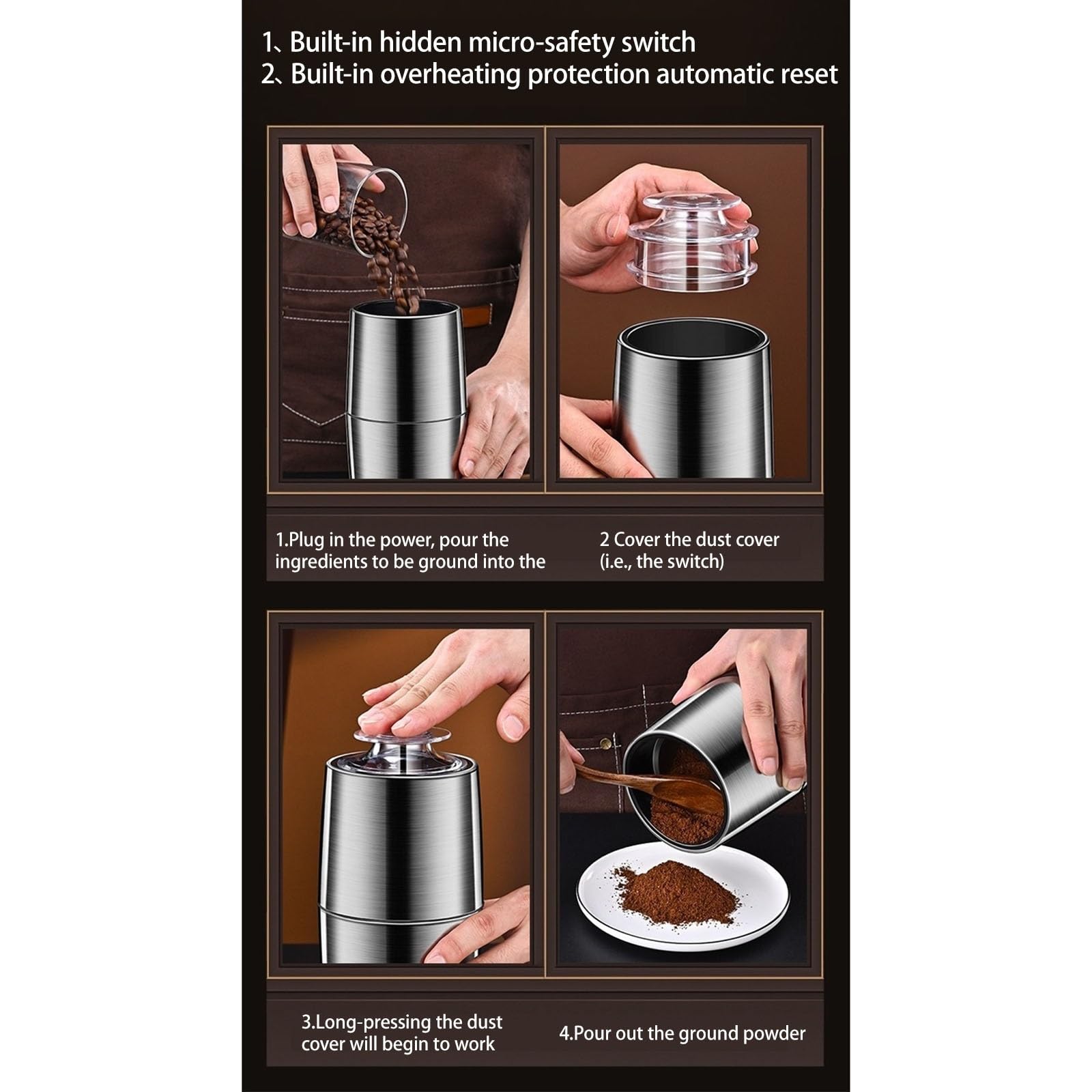 1、Built-in hidden micro-safety switch
2、Built-in overheating protection automatic reset

1.Plug in the power, pour the ingredients to be ground into the

2 Cover the dust cover (i.e., the switch)

3.Long-pressing the dust cover will begin to work

4.Pour out the ground powder