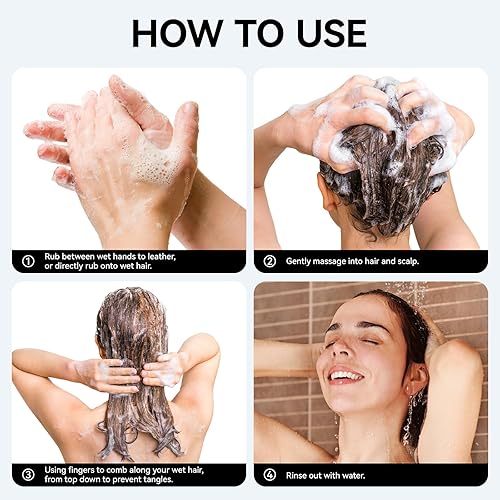 HOW TO USE

① Rub between wet hands to leather, or directly rub onto wet hair.

② Gently massage into hair and scalp.

③ Using fingers to comb along your wet hair, from top down to prevent tangles.

④ Rinse out with water.