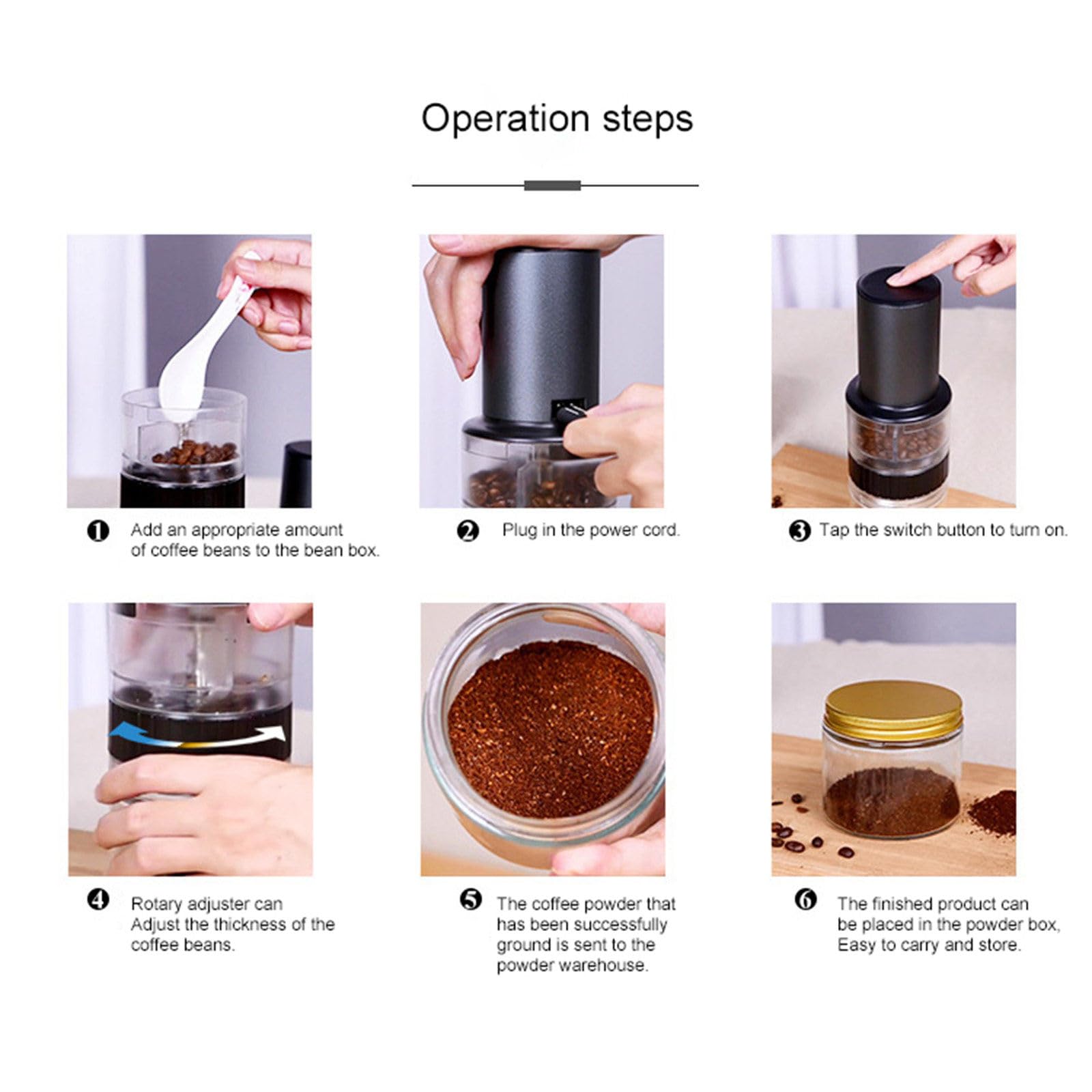 Operation steps

❶ Add an appropriate amount of coffee beans to the bean box.

❷ Plug in the power cord.

❸ Tap the switch button to turn on.

❹ Rotary adjuster can Adjust the thickness of the coffee beans.

❺ The coffee powder that has been successfully ground is sent to the powder warehouse.

❻ The finished product can be placed in the powder box, Easy to carry and store.