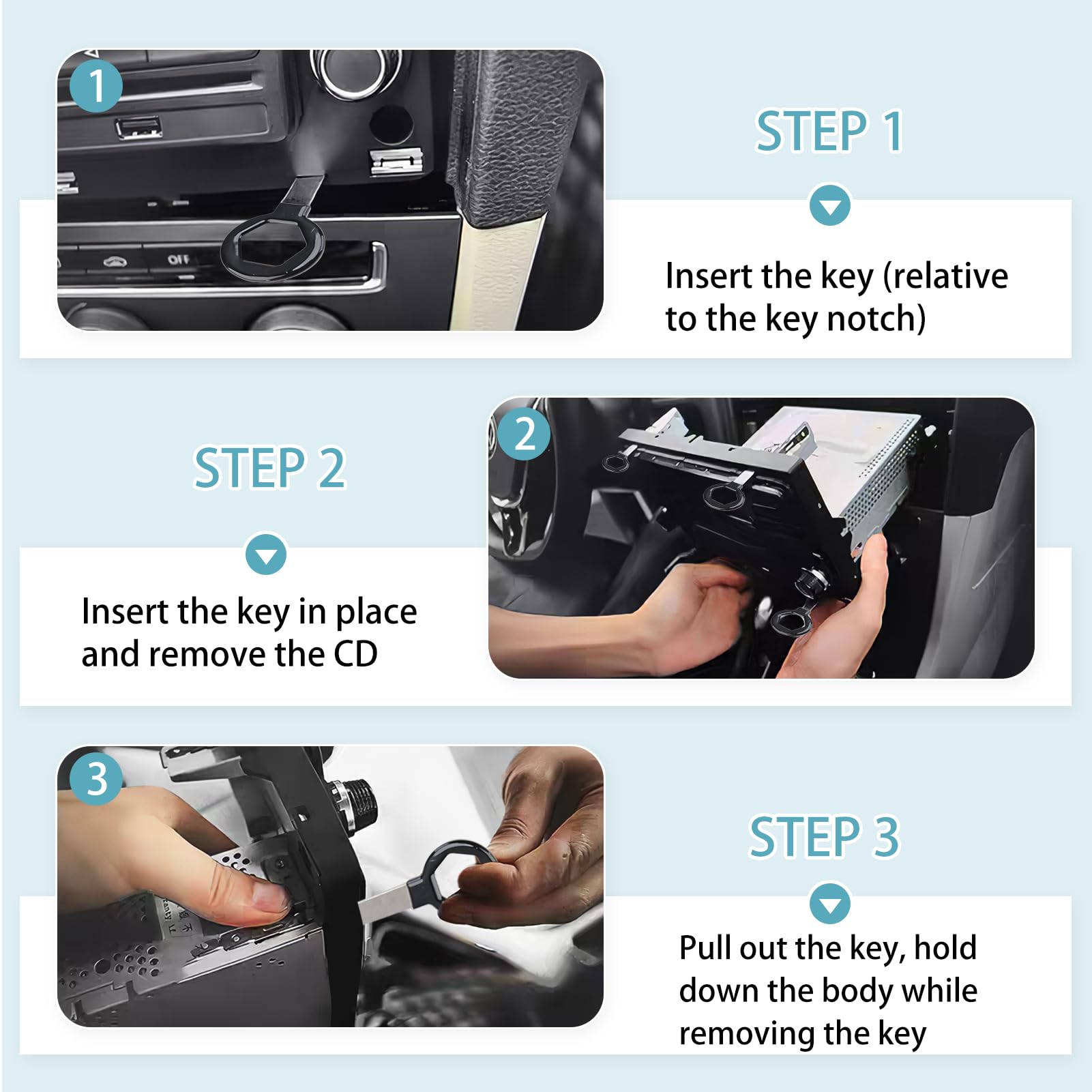 1

STEP 1

Insert the key (relative to the key notch)

STEP 2

Insert the key in place and remove the CD

2

3

STEP 3

Pull out the key, hold down the body while removing the key