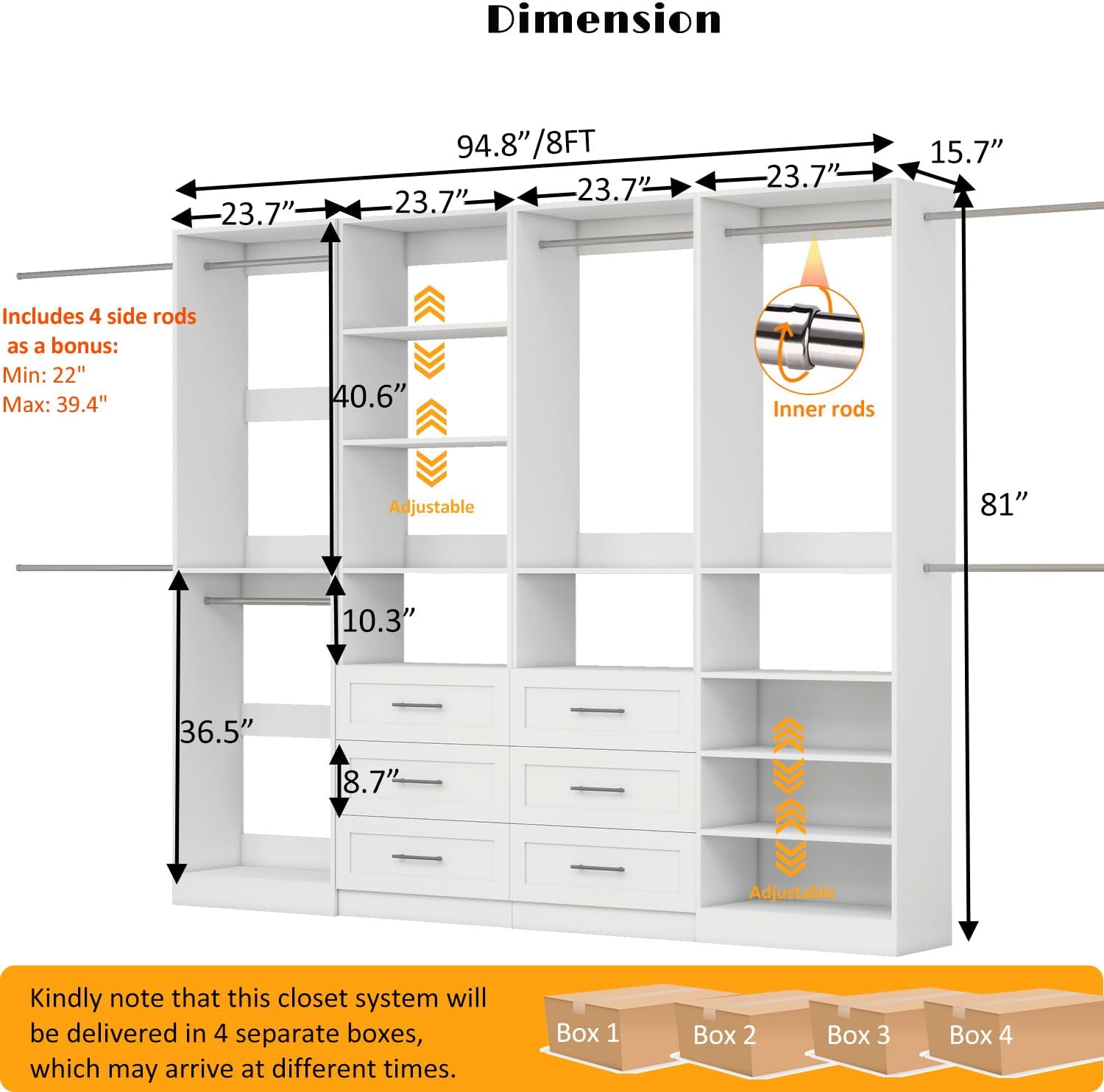 Dimension

94.8”/8FT

15.7”

23.7”

23.7”

23.7”

23.7”

Includes 4 side rods as a bonus:
Min: 22"
Max: 39.4"

40.6”

Adjustable

Inner rods

81”

10.3”

36.5”

8.7”

Adjustable

Kindly note that this closet system will be delivered in 4 separate boxes, which may arrive at different times.

Box 1

Box 2

Box 3

Box 4