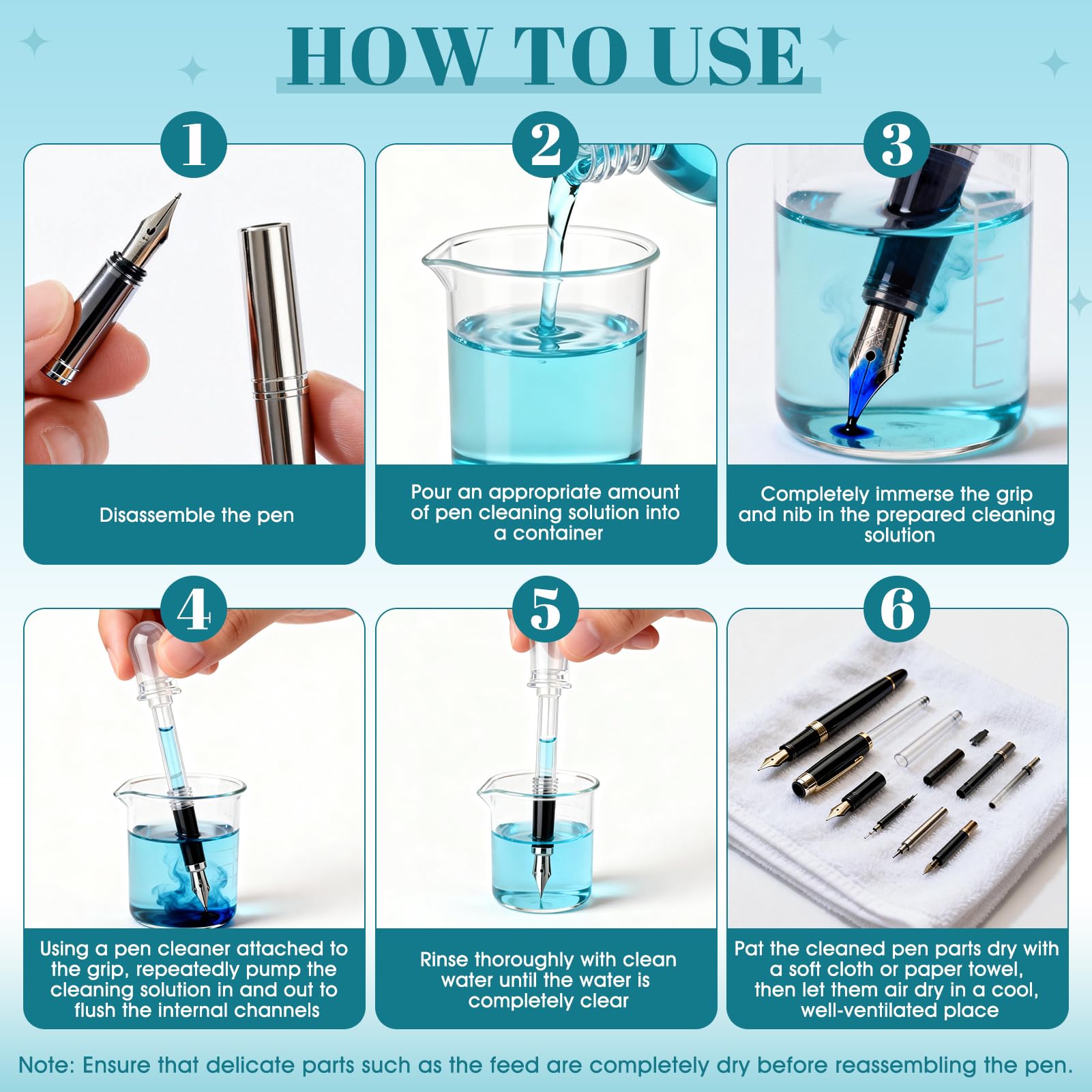 HOW TO USE

1

Disassemble the pen

2

Pour an appropriate amount of pen cleaning solution into a container

3

Completely immerse the grip and nib in the prepared cleaning solution

4

Using a pen cleaner attached to the grip, repeatedly pump the cleaning solution in and out to flush the internal channels

5

Rinse thoroughly with clean water until the water is completely clear

6

Pat the cleaned pen parts dry with a soft cloth or paper towel, then let them air dry in a cool, well-ventilated place

Note: Ensure that delicate parts such as the feed are completely dry before reassembling the pen.