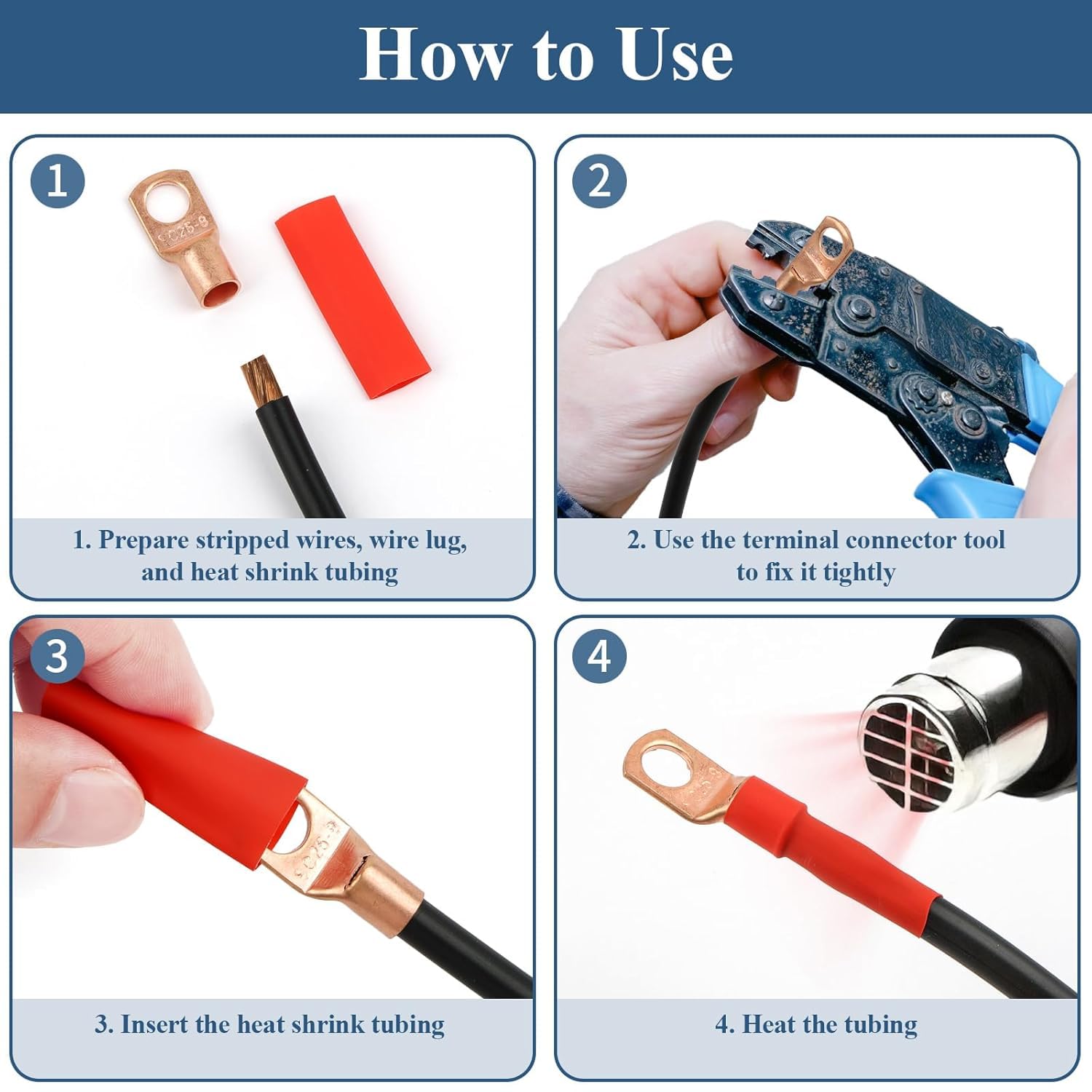 How to Use

1

SC25-8

1. Prepare stripped wires, wire lug, and heat shrink tubing

2

2. Use the terminal connector tool to fix it tightly

3

SC25-8

3. Insert the heat shrink tubing

4

4. Heat the tubing