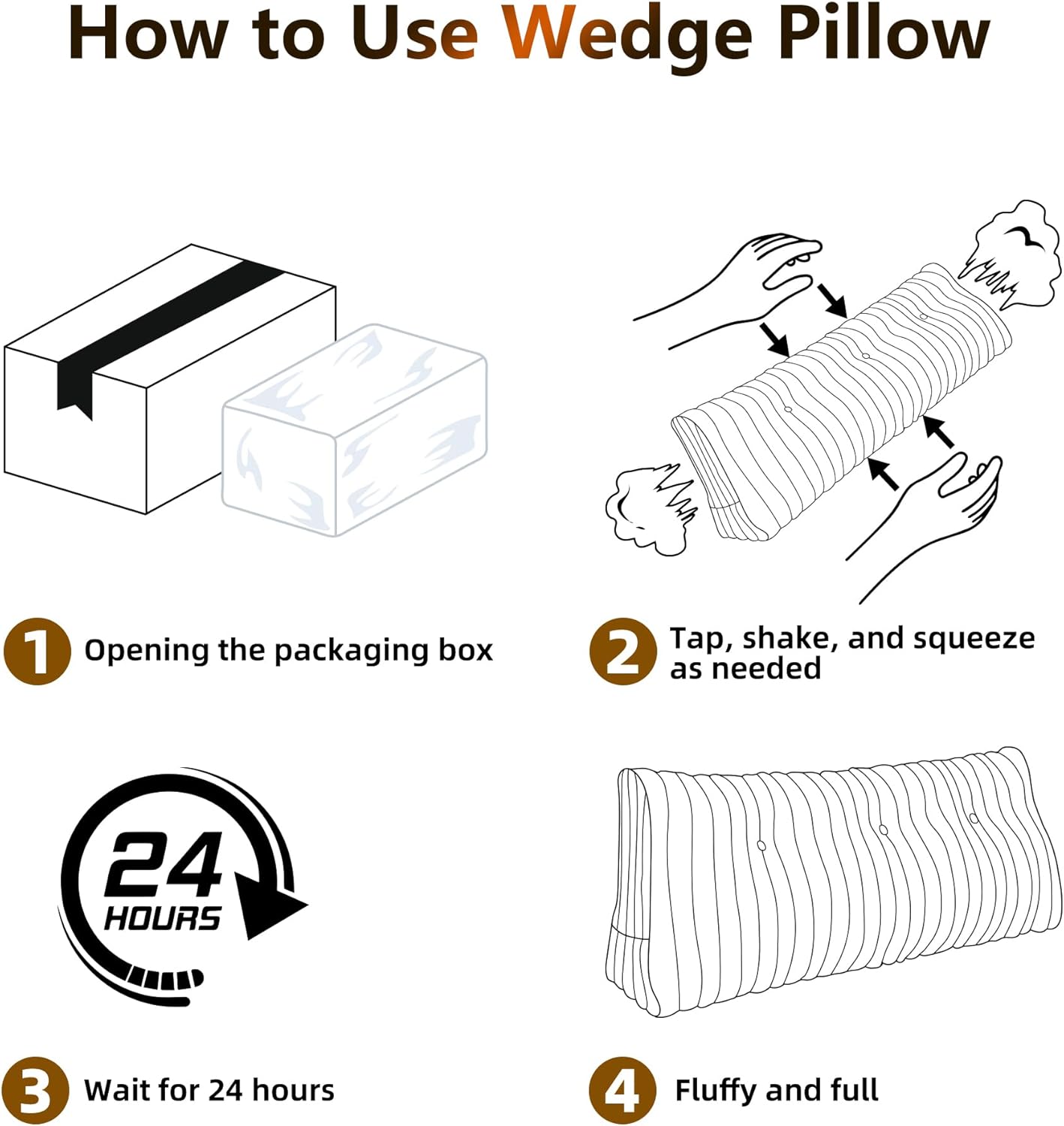 How to Use Wedge Pillow

1 Opening the packaging box

2 Tap, shake, and squeeze as needed

24 HOURS

3 Wait for 24 hours

4 Fluffy and full