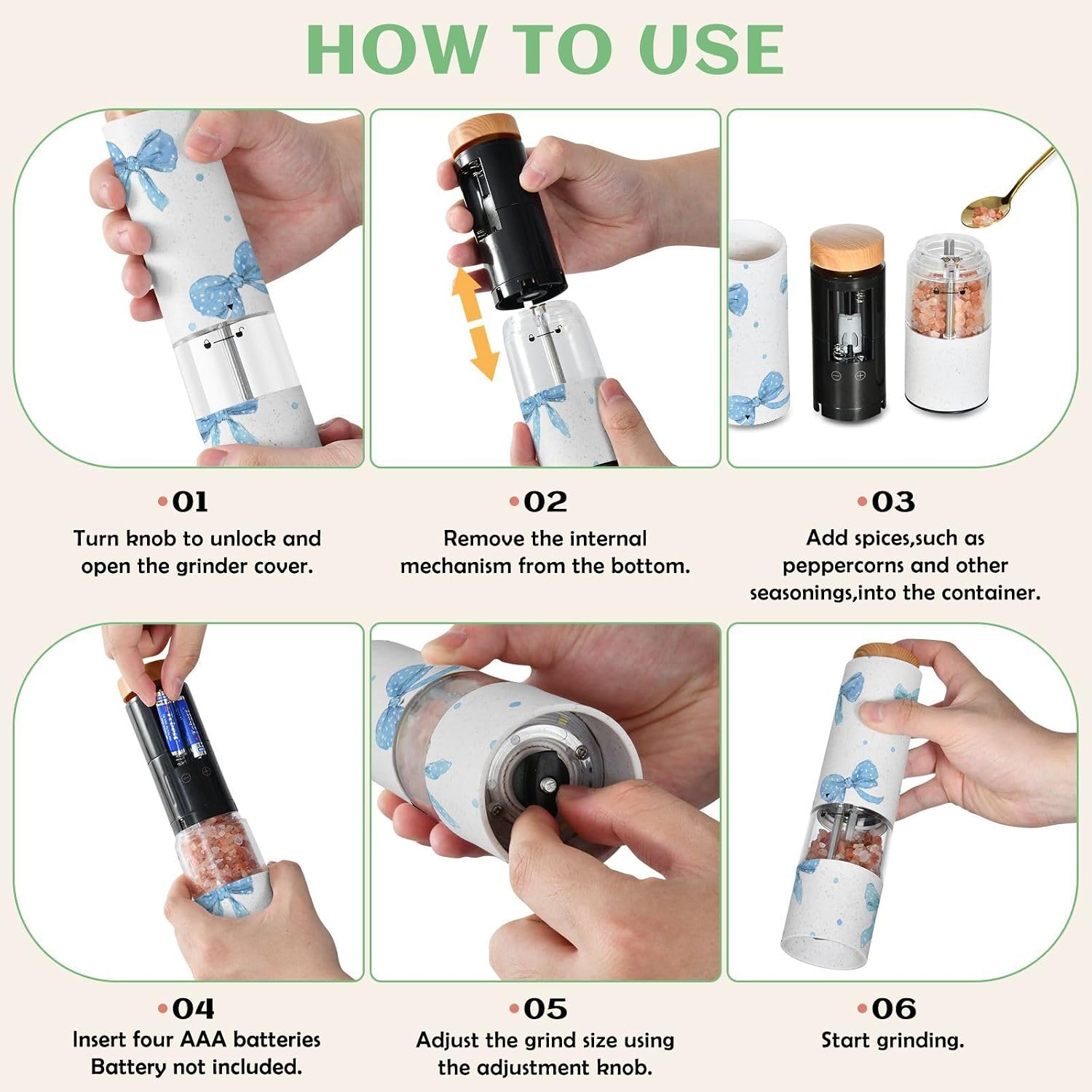 HOW TO USE

•01
Turn knob to unlock and open the grinder cover.

•02
Remove the internal mechanism from the bottom.

•03
Add spices,such as peppercorns and other seasonings,into the container.

•04
Insert four AAA batteries Battery not included.

•05
Adjust the grind size using the adjustment knob.

•06
Start grinding.