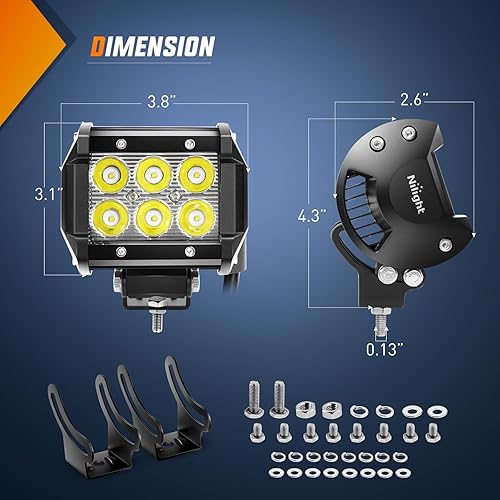 DIMENSION

3.8"

3.1"

2.6"

4.3"

Nilight

0.13"