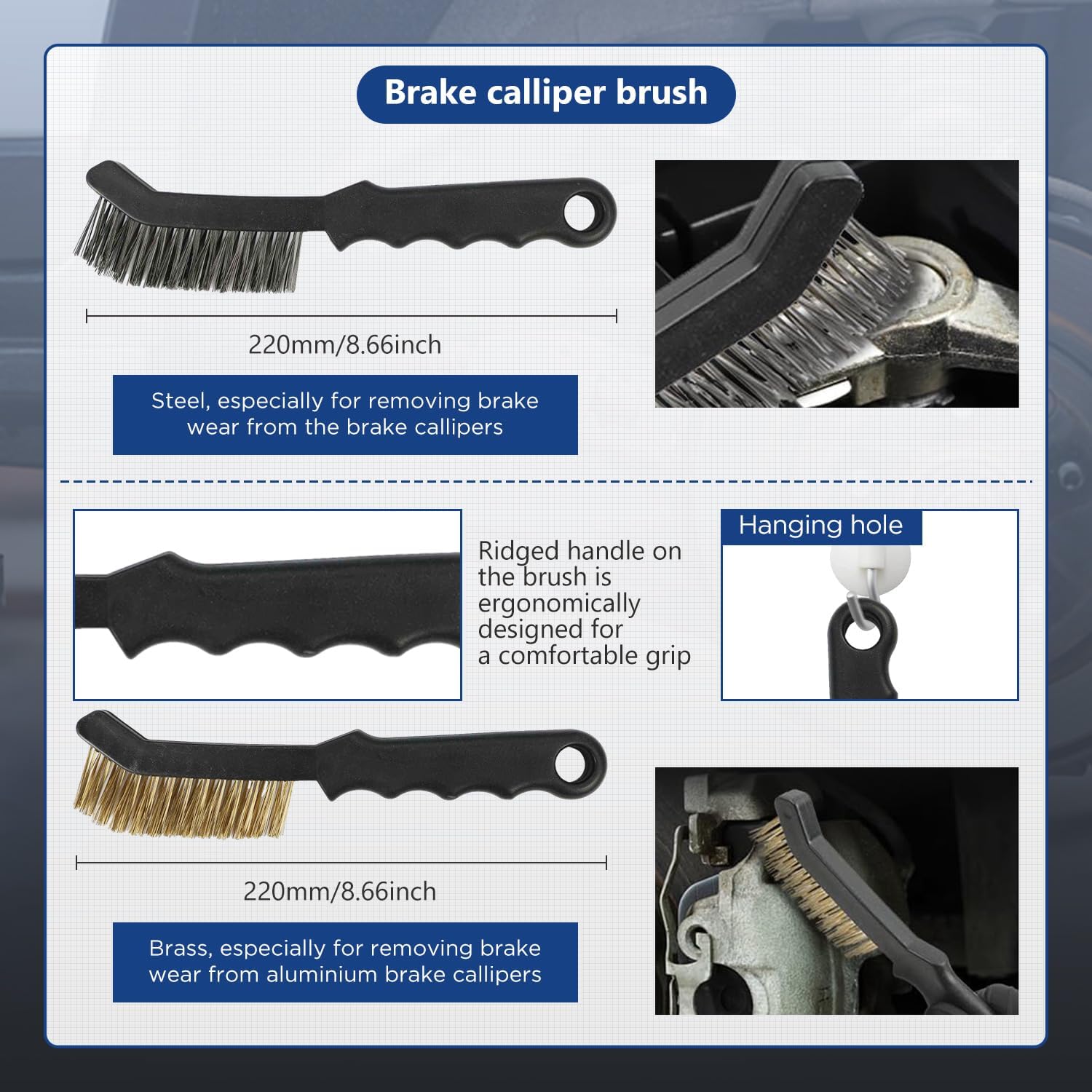 Brake calliper brush

220mm/8.66inch

Steel, especially for removing brake wear from the brake callipers

Ridged handle on the brush is ergonomically designed for a comfortable grip

Hanging hole

220mm/8.66inch

Brass, especially for removing brake wear from aluminium brake callipers