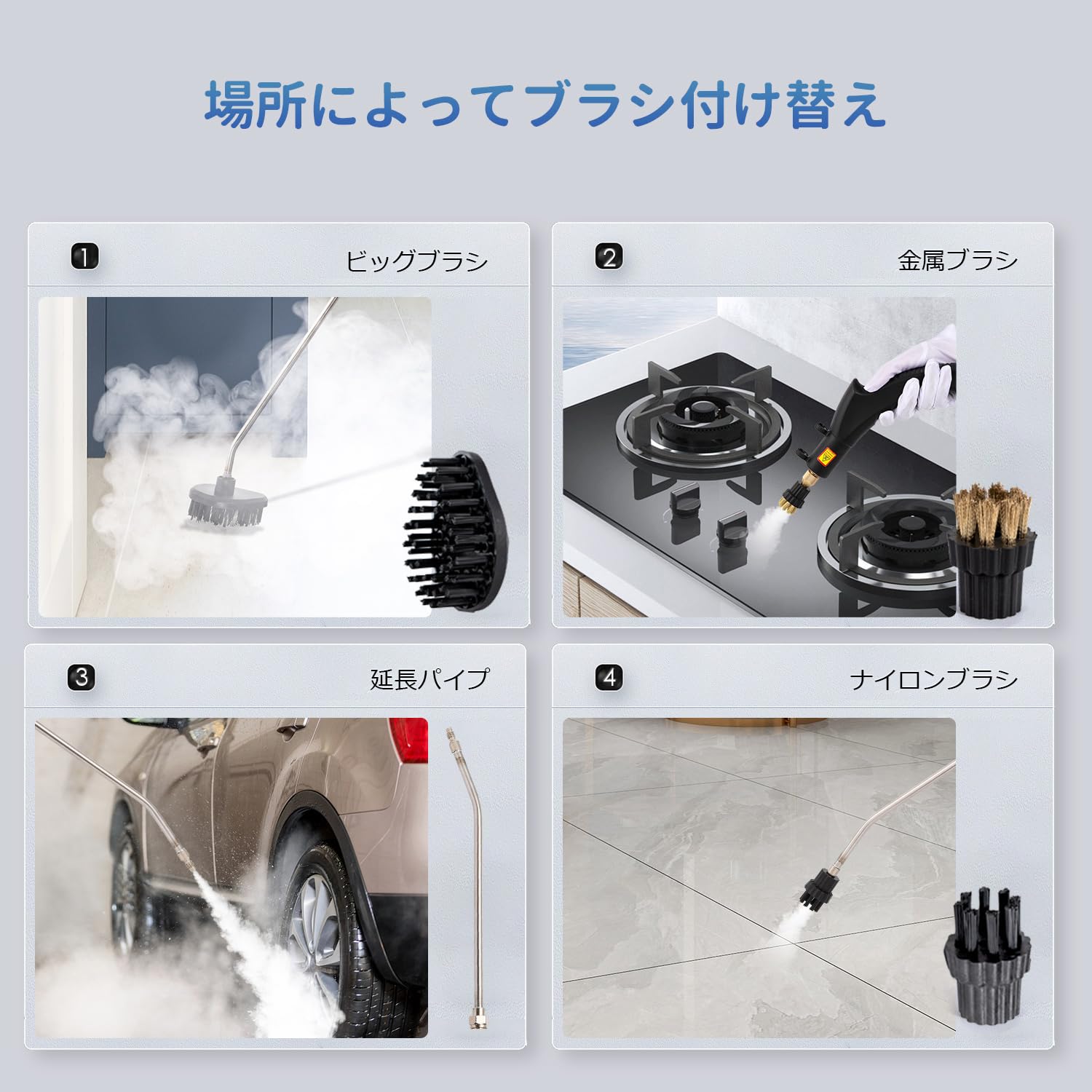 場所によってブラシ付け替え

1 ビッグブラシ

2 金属ブラシ

3 延長パイプ

4 ナイロンブラシ