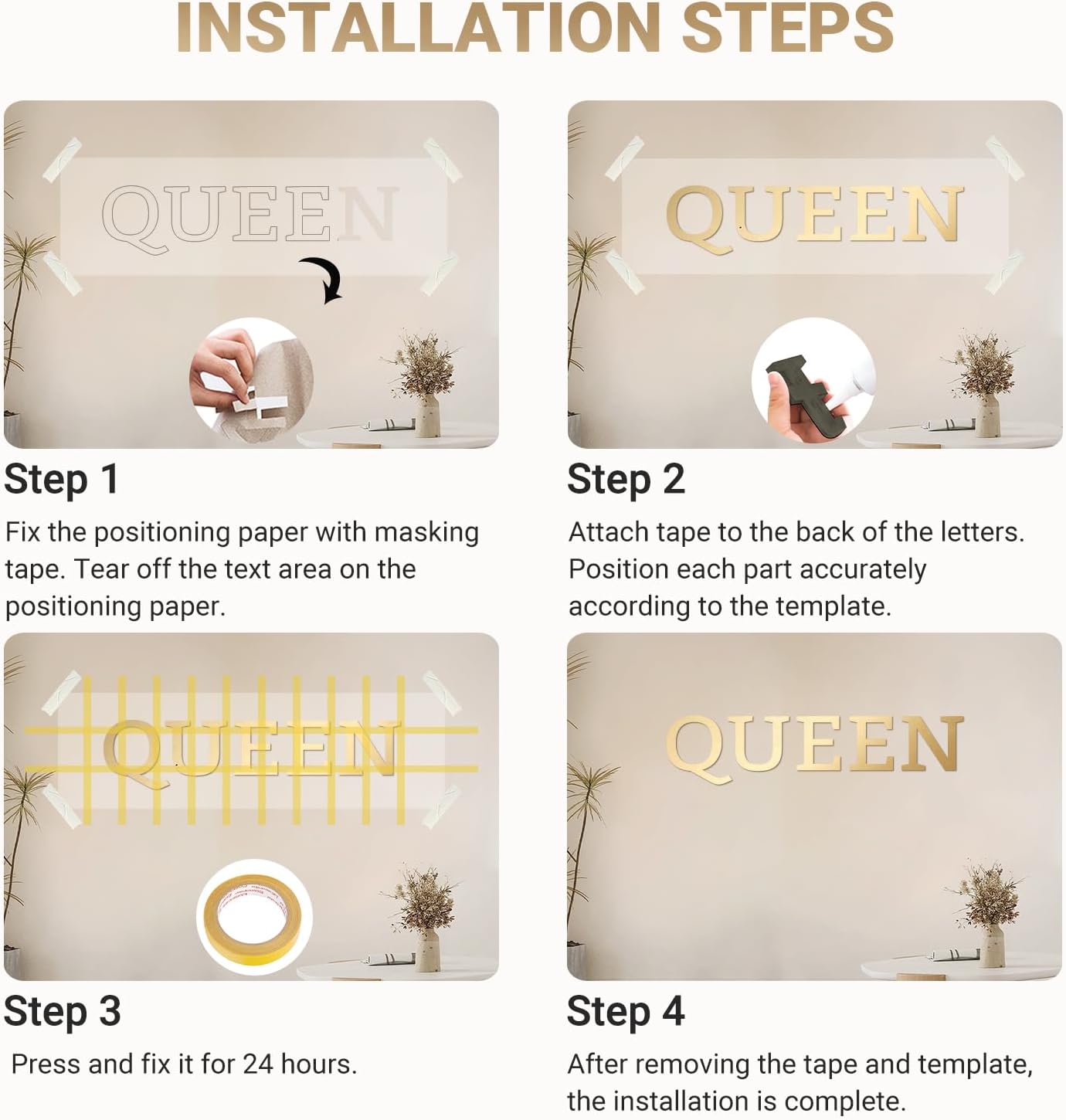 INSTALLATION STEPS

QUEEN

Step 1

Fix the positioning paper with masking tape. Tear off the text area on the positioning paper.

QUEEN

Step 2

Attach tape to the back of the letters. Position each part accurately according to the template.

QUEEN

Step 3

Press and fix it for 24 hours.

QUEEN

Step 4

After removing the tape and template, the installation is complete.