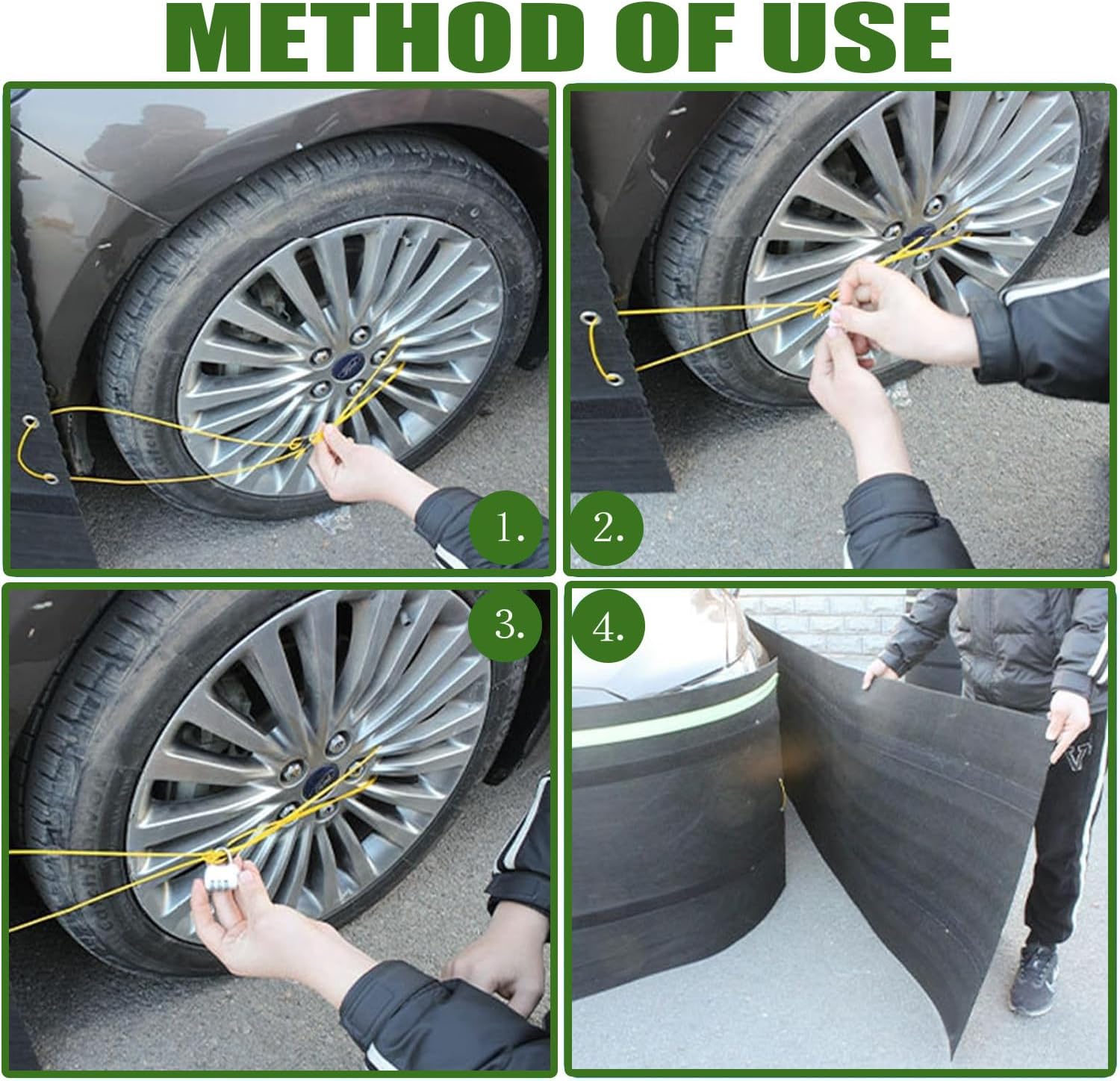 METHOD OF USE

1.

2.

3.

4.