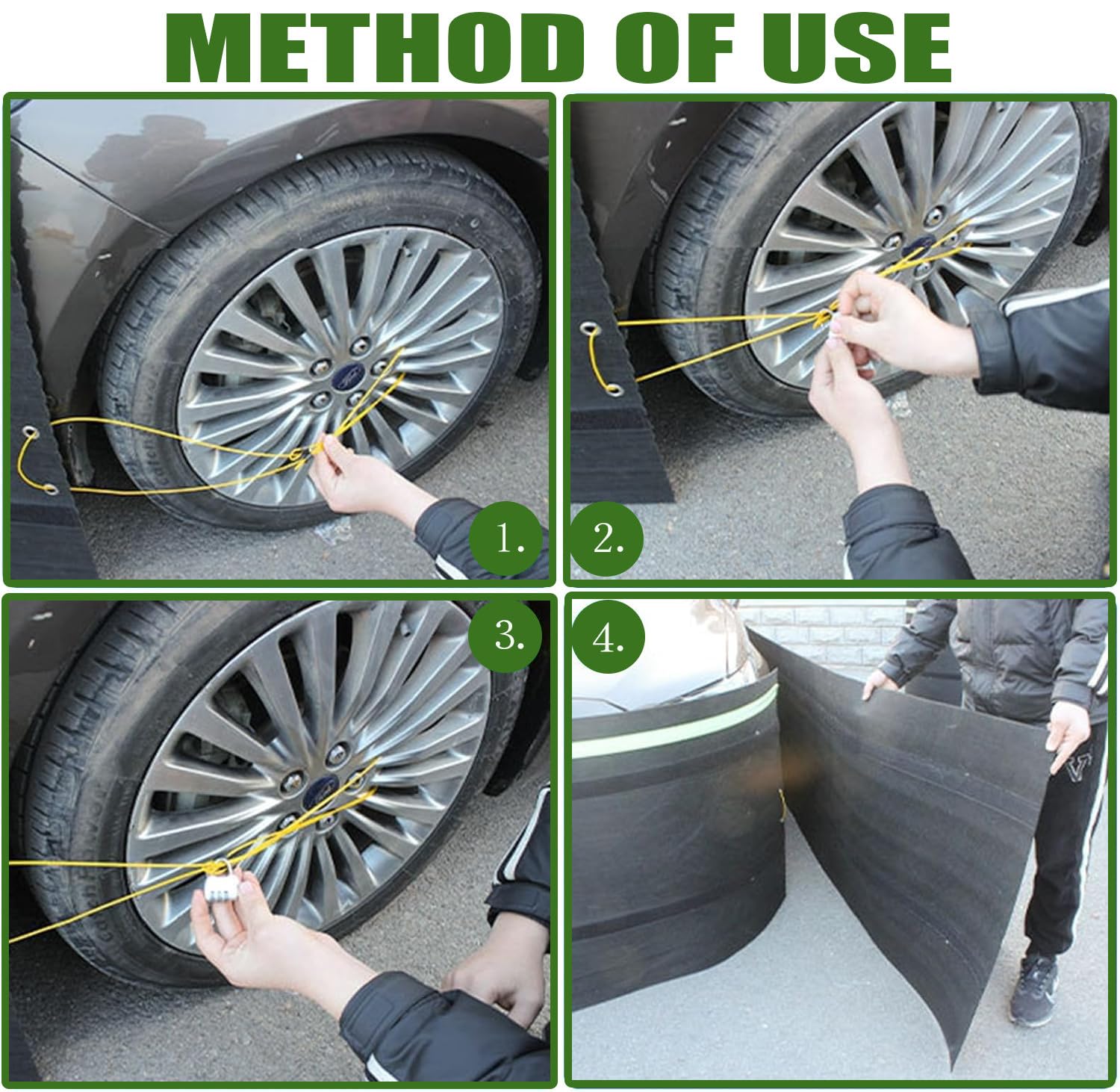 METHOD OF USE

1.

2.

3.

4.