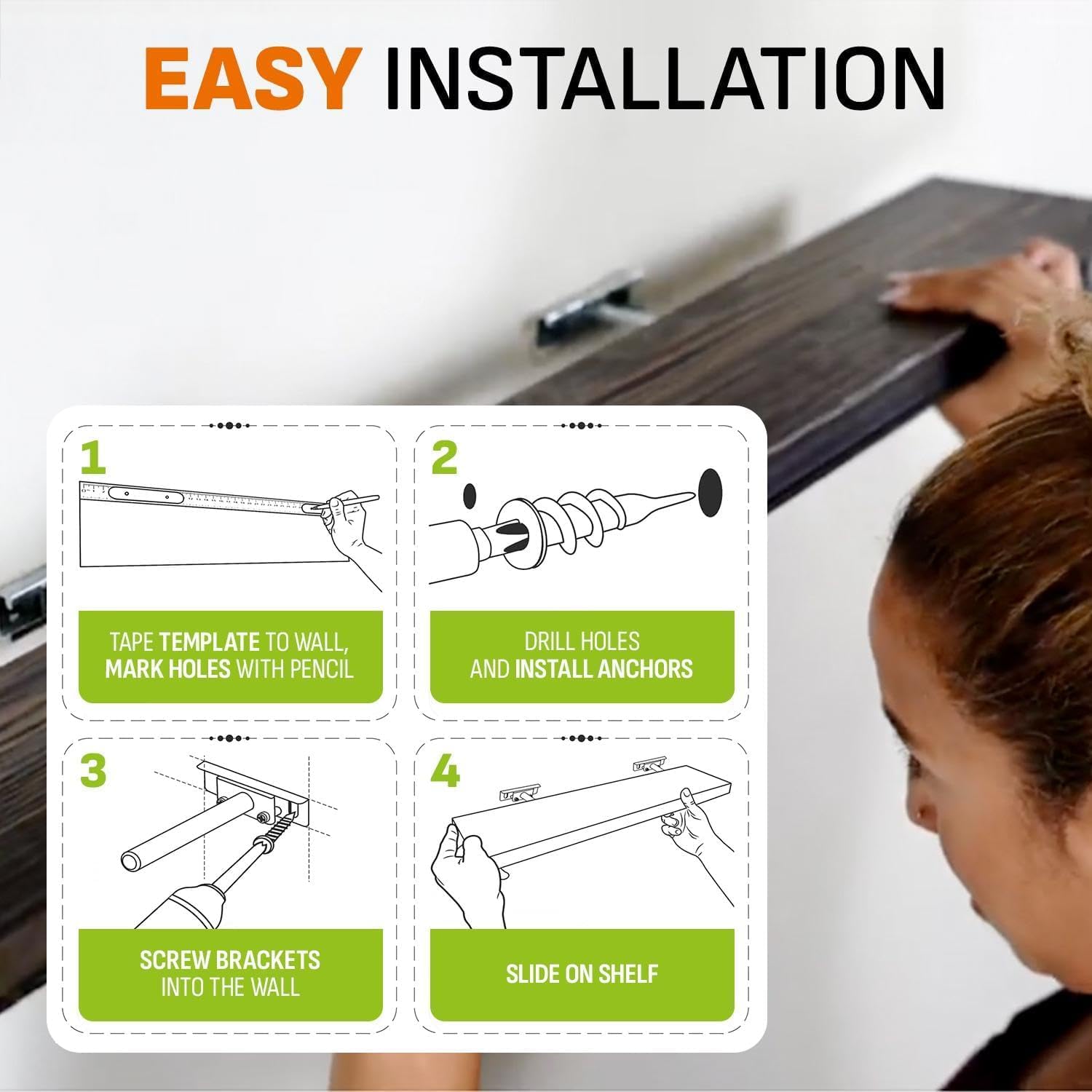 EASY INSTALLATION

1

TAPE TEMPLATE TO WALL, MARK HOLES WITH PENCIL

2

DRILL HOLES AND INSTALL ANCHORS

3

SCREW BRACKETS INTO THE WALL

4

SLIDE ON SHELF