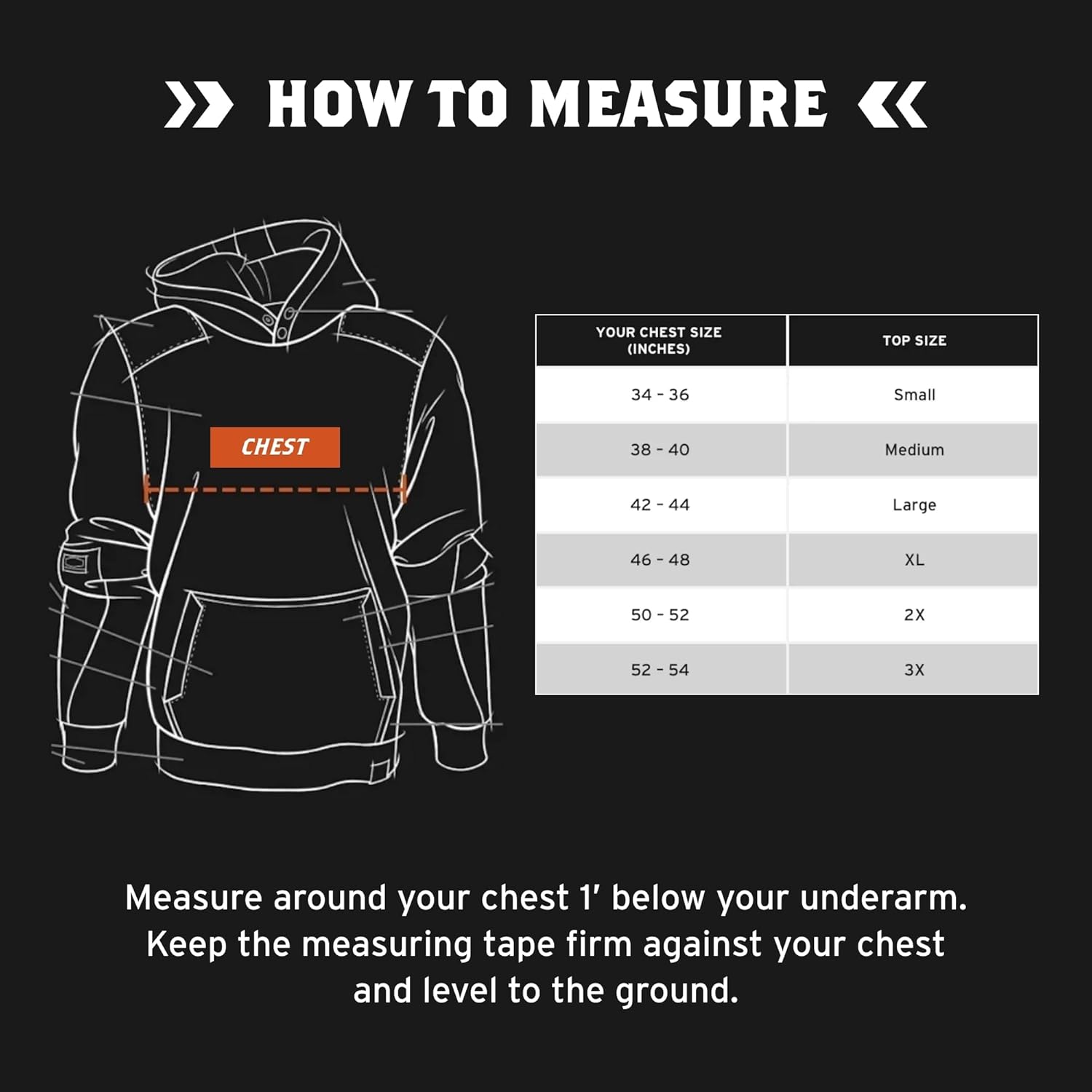 HOW TO MEASURE

CHEST

| YOUR CHEST SIZE (INCHES) | TOP SIZE |
|---|---|
| 34 - 36 | Small |
| 38 - 40 | Medium |
| 42 - 44 | Large |
| 46 - 48 | XL |
| 50 - 52 | 2X |
| 52 - 54 | 3X |

Measure around your chest 1' below your underarm. Keep the measuring tape firm against your chest and level to the ground.